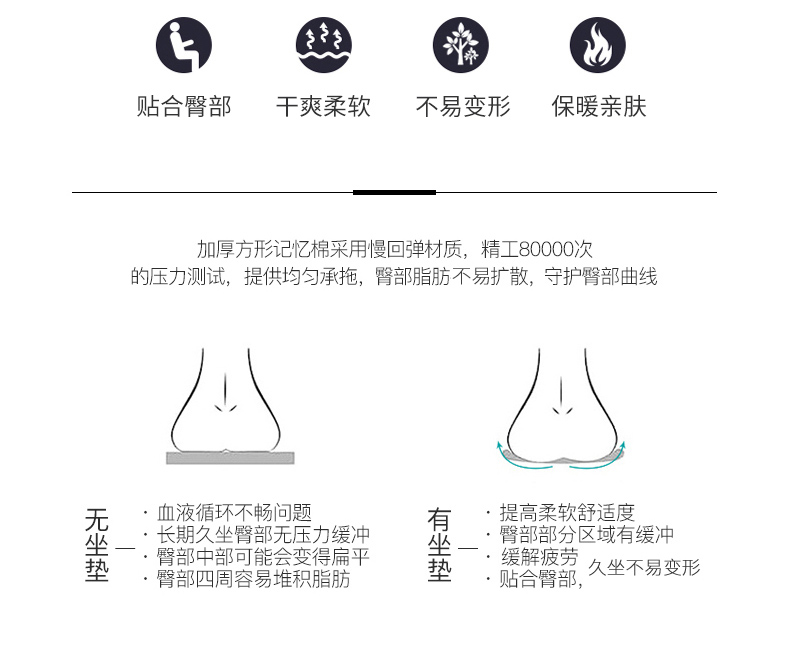 贴合臀部　干爽柔软　不易变形　保暖亲肤

加厚方形记忆棉采用慢回弹材质，精工80000次
的压力测试，提供均匀承拖，臀部脂肪不易扩散，守护臀部曲线

无坐垫 —
· 血液循环不畅问题
· 长期久坐臀部无压力缓冲
· 臀部中部可能会变得扁平
· 臀部四周容易堆积脂肪

有坐垫 —
· 提高柔软舒适度
· 臀部部分区域有缓冲
· 缓解疲劳
· 贴合臀部，久坐不易变形