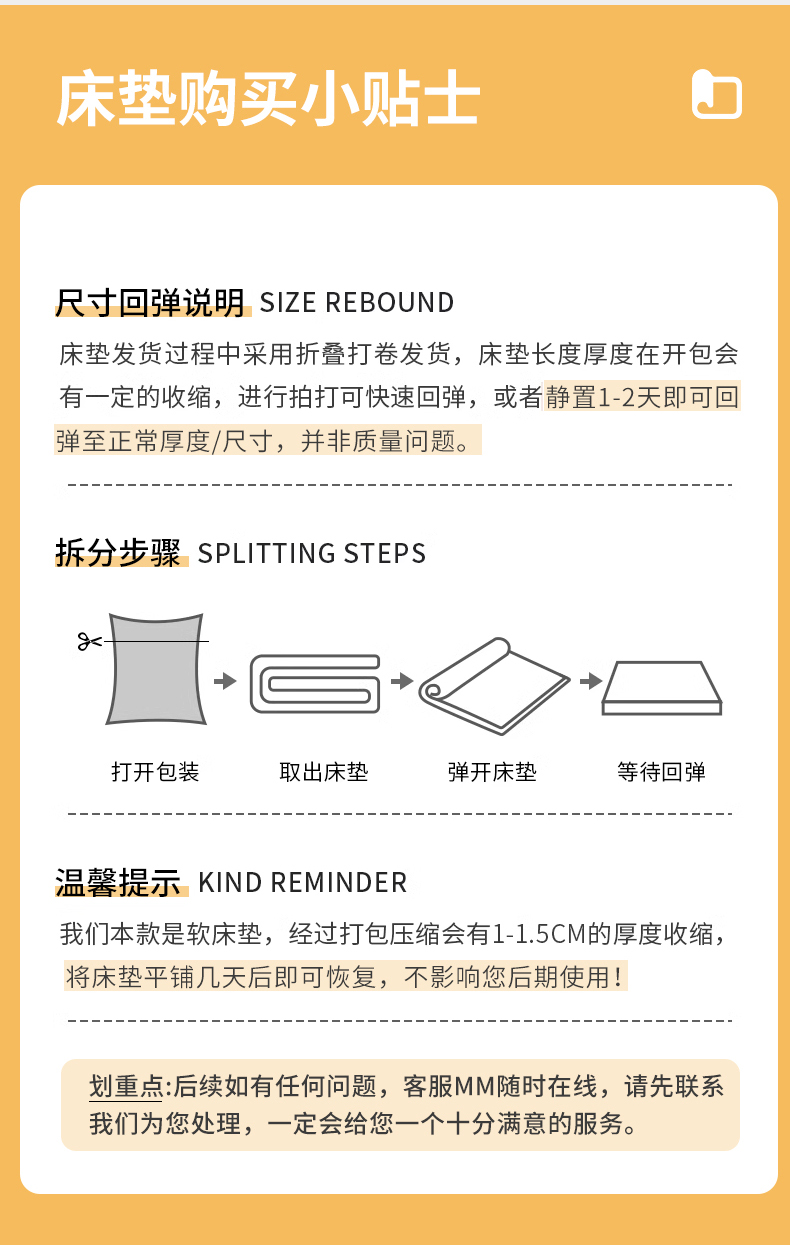 床垫购买小贴士

尺寸回弹说明 SIZE REBOUND

床垫发货过程中采用折叠打卷发货，床垫长度厚度在开包会有一定的收缩，进行拍打可快速回弹，或者静置1-2天即可回弹至正常厚度/尺寸，并非质量问题。

拆分步骤 SPLITTING STEPS

打开包装 取出床垫 弹开床垫 等待回弹

温馨提示 KIND REMINDER

我们本款是软床垫，经过打包压缩会有1-1.5CM的厚度收缩，将床垫平铺几天后即可恢复，不影响您后期使用！

划重点:后续如有任何问题，客服MM随时在线，请先联系我们为您处理，一定会给您一个十分满意的服务。