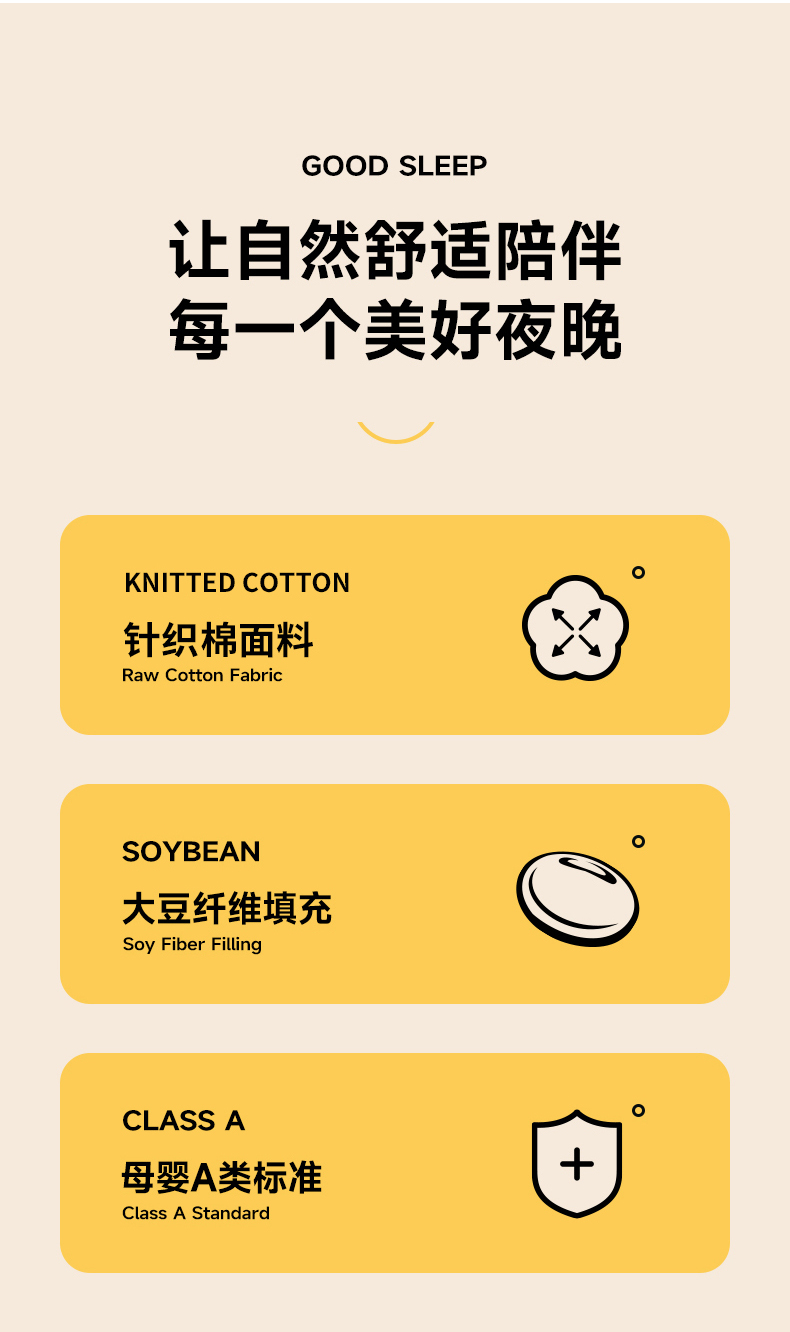 GOOD SLEEP

让自然舒适陪伴
每一个美好夜晚

KNITTED COTTON
针织棉面料
Raw Cotton Fabric

SOYBEAN
大豆纤维填充
Soy Fiber Filling

CLASS A
母婴A类标准
Class A Standard