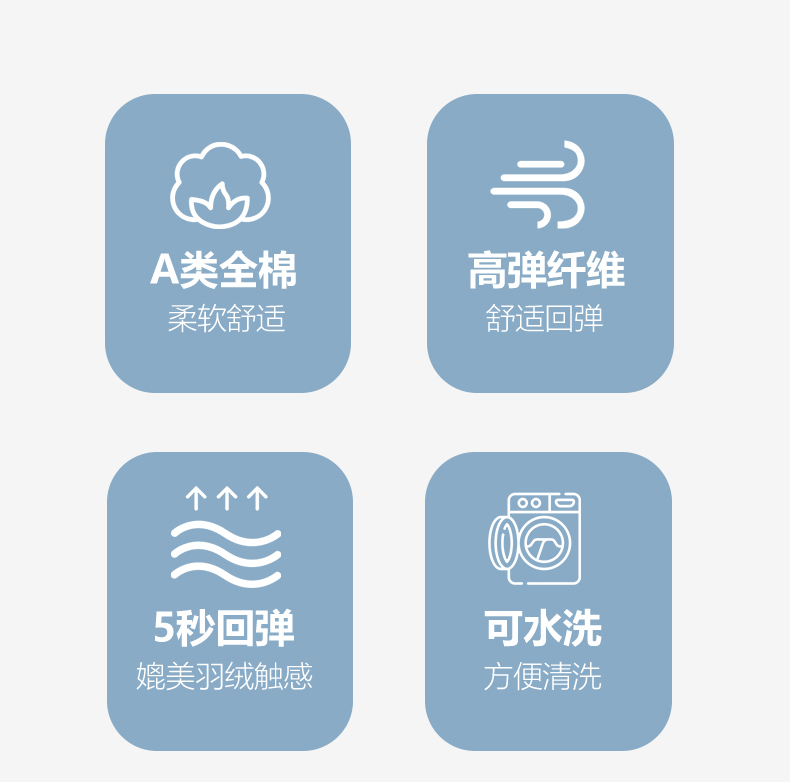 A类全棉
柔软舒适

高弹纤维
舒适回弹

5秒回弹
媲美羽绒触感

可水洗
方便清洗