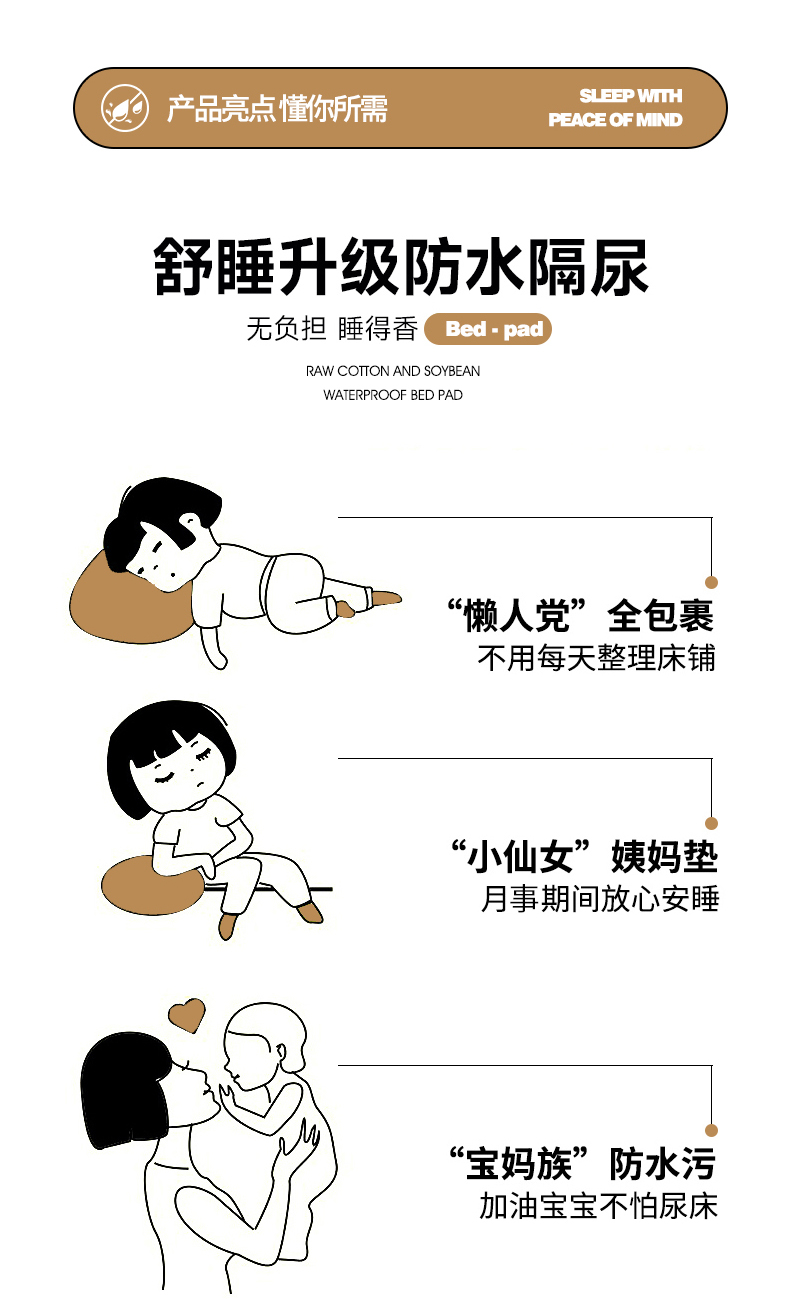 产品亮点 懂你所需

SLEEP WITH PEACE OF MIND

舒睡升级防水隔尿

无负担 睡得香 Bed - pad

RAW COTTON AND SOYBEAN WATERPROOF BED PAD

“懒人党”全包裹
不用每天整理床铺

“小仙女”姨妈垫
月事期间放心安睡

“宝妈族”防水污
加油宝宝不怕尿床