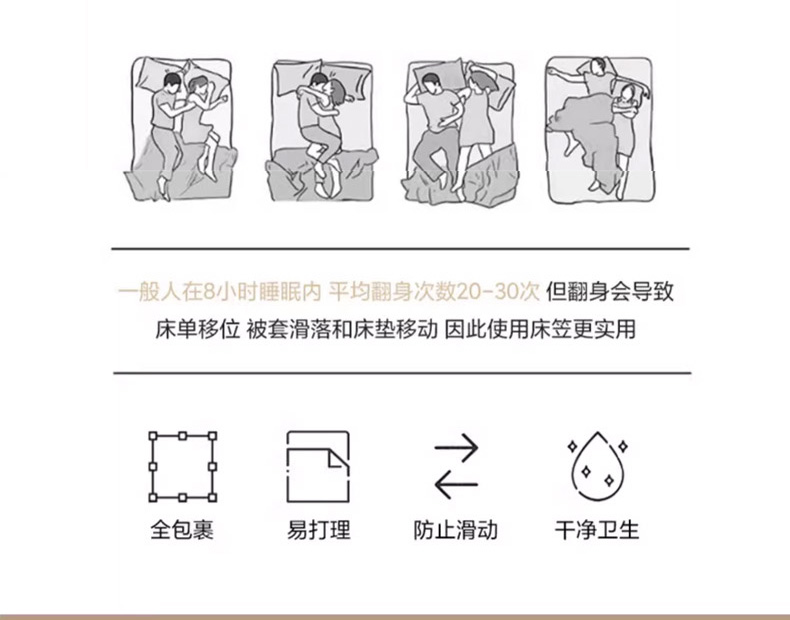 一般人在8小时睡眠内 平均翻身次数20-30次 但翻身会导致床单移位 被套滑落和床垫移动 因此使用床笠更实用

全包裹

易打理

防止滑动

干净卫生