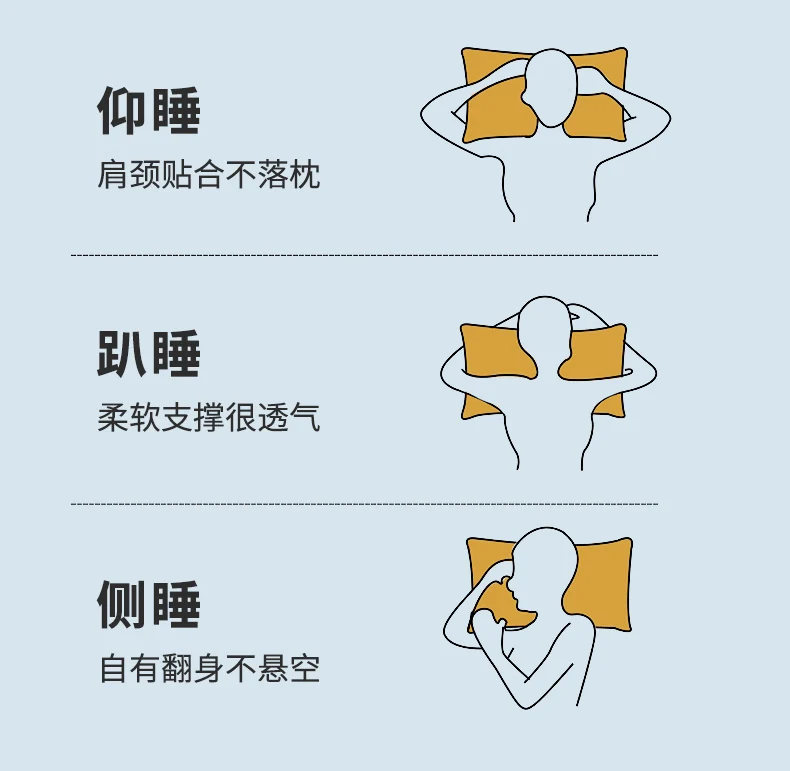 仰睡
肩颈贴合不落枕

趴睡
柔软支撑很透气

侧睡
自有翻身不悬空