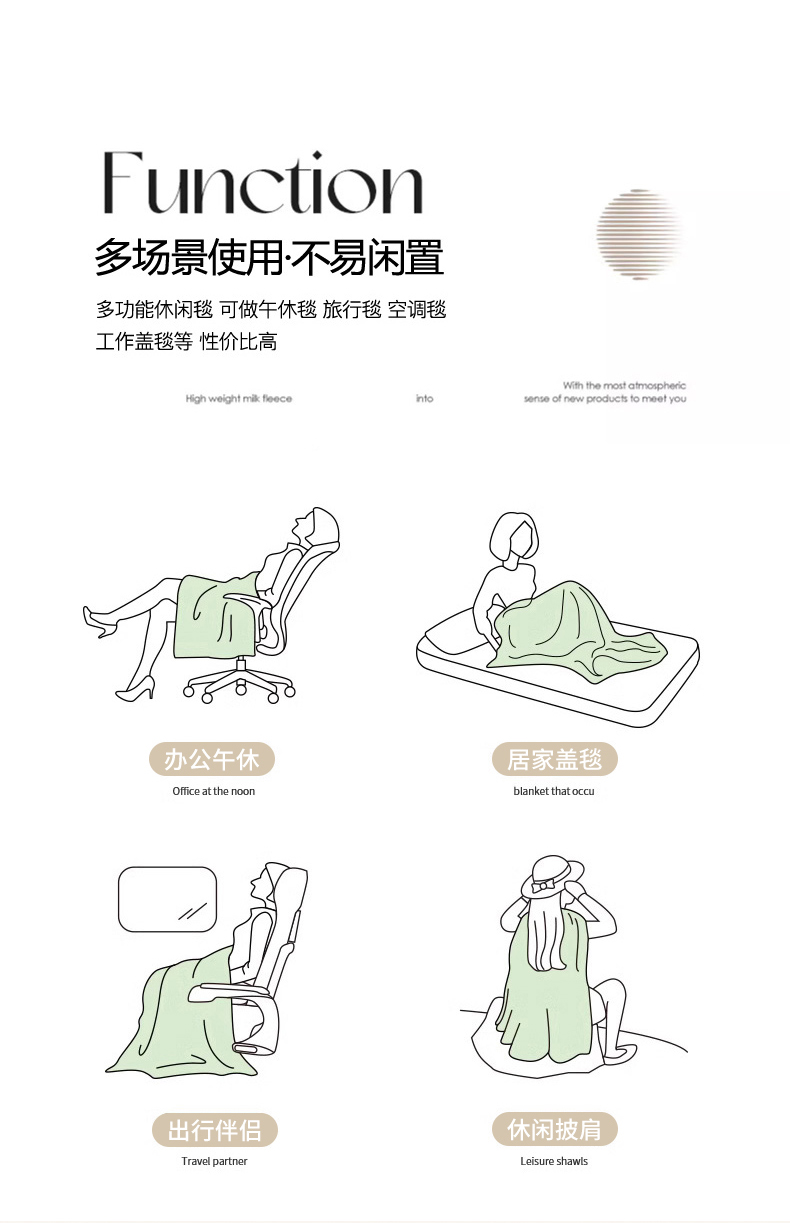 Function
多场景使用·不易闲置
多功能休闲毯 可做午休毯 旅行毯 空调毯
工作盖毯等 性价比高

High weight milk fleece

into

With the most atmospheric sense of new products to meet you

办公午休
Office at the noon

居家盖毯
blanket that occu

出行伴侣
Travel partner

休闲披肩
Leisure shawls