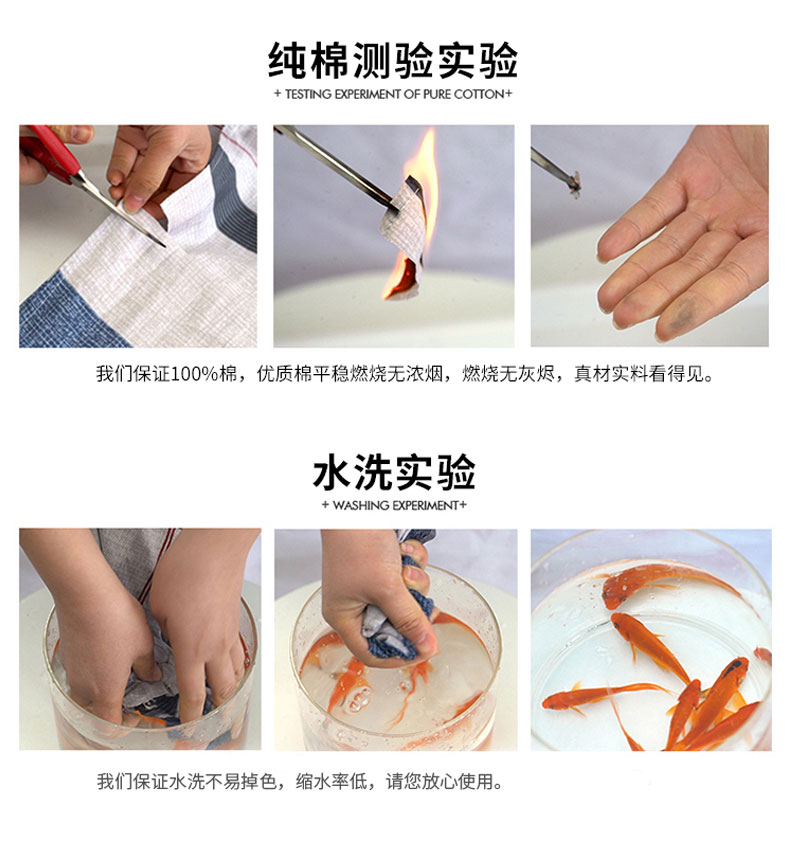 纯棉测验实验

+ TESTING EXPERIMENT OF PURE COTTON+

我们保证100%棉，优质棉平稳燃烧无浓烟，燃烧无灰烬，真材实料看得见。

水洗实验

+ WASHING EXPERIMENT+

我们保证水洗不易掉色，缩水率低，请您放心使用。