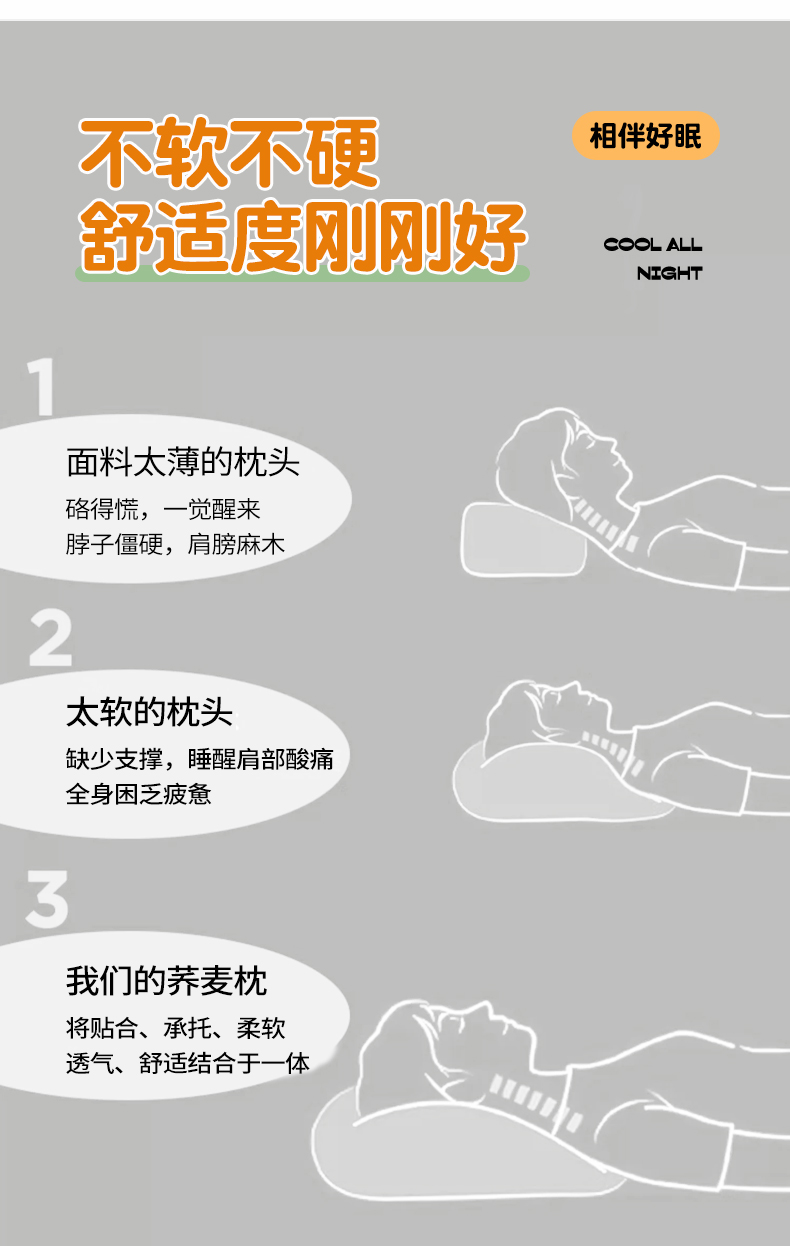 不软不硬
舒适度刚刚好

相伴好眠

COOL ALL NIGHT

1

面料太薄的枕头

硌得慌，一觉醒来
脖子僵硬，肩膀麻木

2

太软的枕头

缺少支撑，睡醒肩部酸痛
全身困乏疲惫

3

我们的荞麦枕

将贴合、承托、柔软
透气、舒适结合于一体