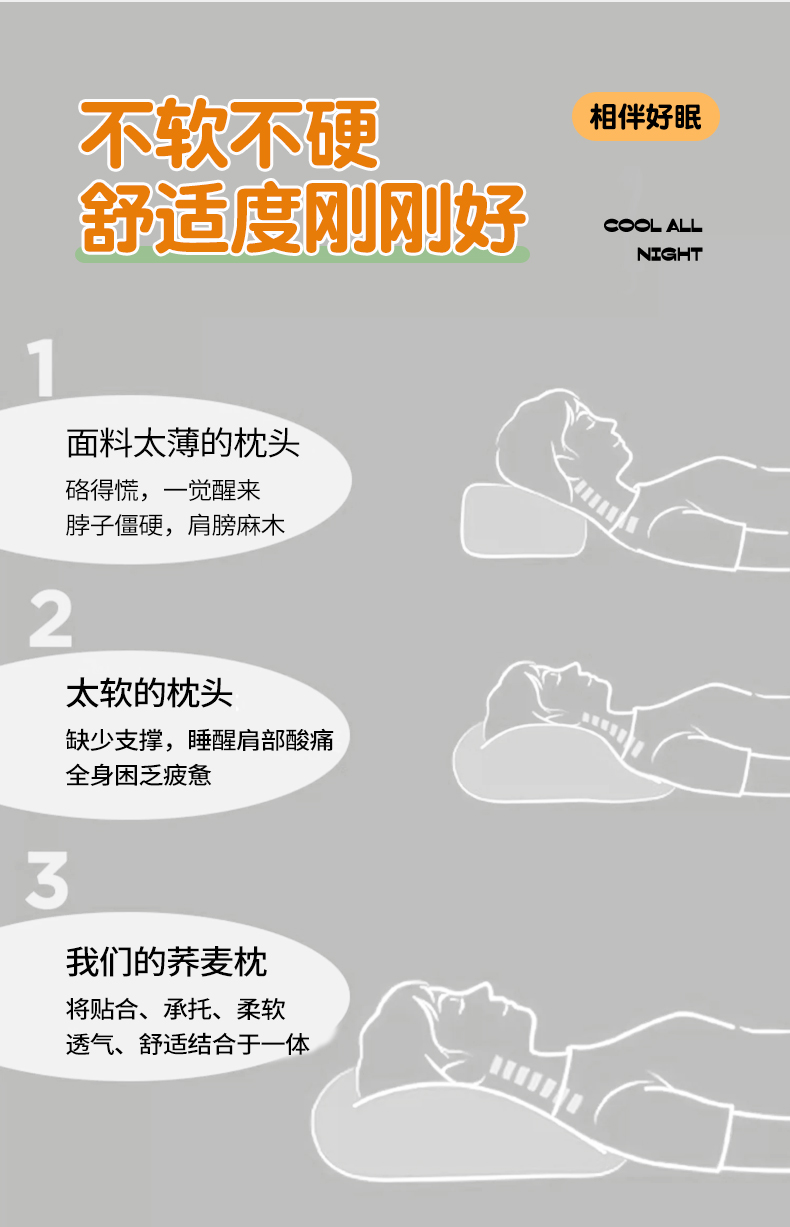 不软不硬
舒适度刚刚好

相伴好眠

COOL ALL
NIGHT

1

面料太薄的枕头

硌得慌，一觉醒来
脖子僵硬，肩膀麻木

2

太软的枕头

缺少支撑，睡醒肩部酸痛
全身困乏疲惫

3

我们的荞麦枕

将贴合、承托、柔软
透气、舒适结合于一体