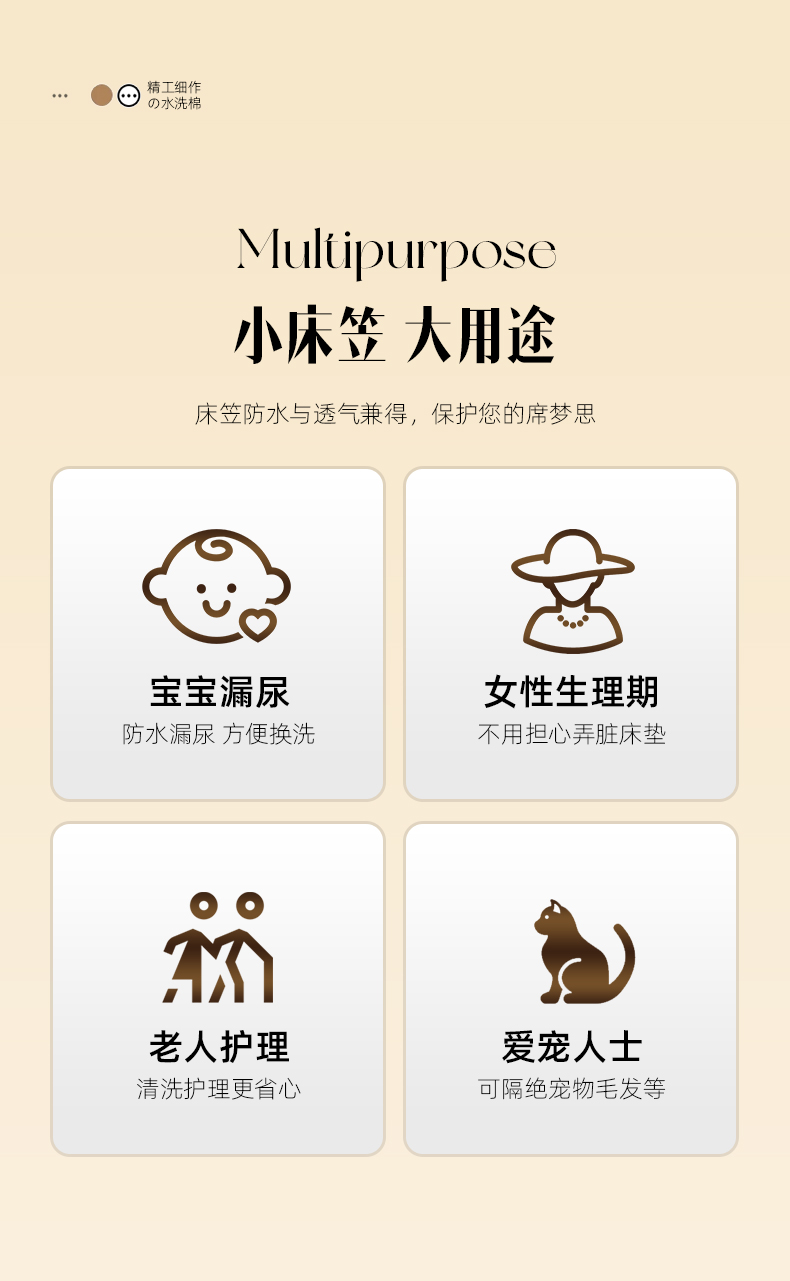 精工细作
の水洗棉

Multipurpose

小床笠 大用途

床笠防水与透气兼得，保护您的席梦思

宝宝漏尿
防水漏尿 方便换洗

女性生理期
不用担心弄脏床垫

老人护理
清洗护理更省心

爱宠人士
可隔绝宠物毛发等