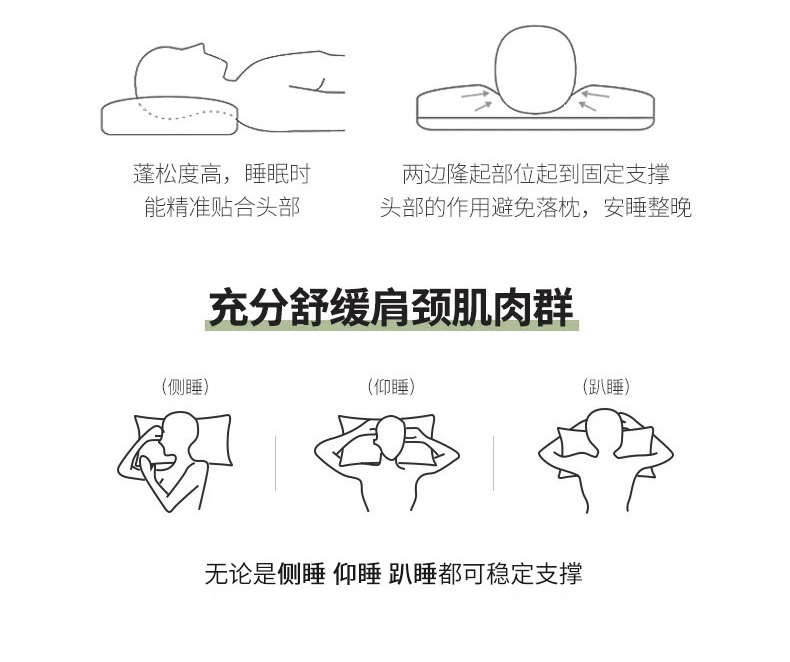 蓬松度高，睡眠时
能精准贴合头部

两边隆起部位起到固定支撑
头部的作用避免落枕，安睡整晚

充分舒缓肩颈肌肉群

（侧睡）

（仰睡）

（趴睡）

无论是侧睡 仰睡 趴睡都可稳定支撑