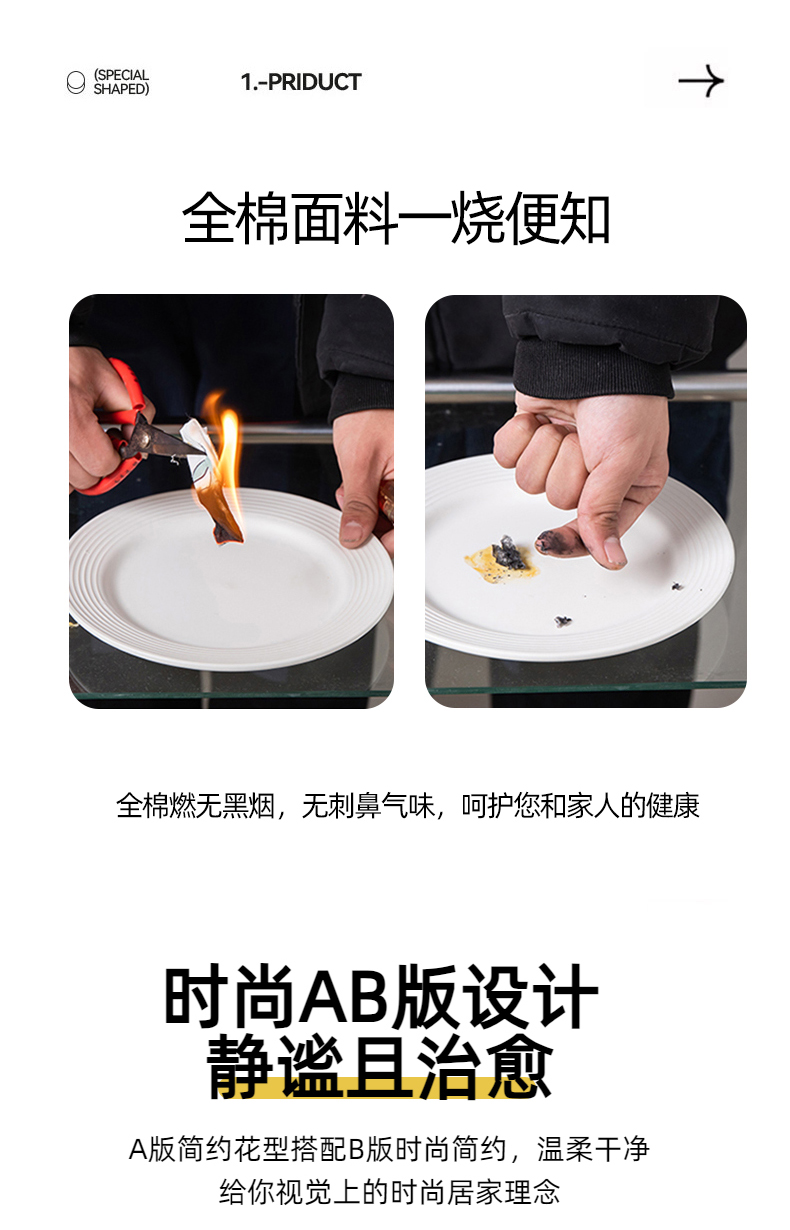 (SPECIAL SHAPED)

1.-PRIDUCT

全棉面料一烧便知

全棉燃无黑烟，无刺鼻气味，呵护您和家人的健康

时尚AB版设计
静谧且治愈

A版简约花型搭配B版时尚简约，温柔干净
给你视觉上的时尚居家理念