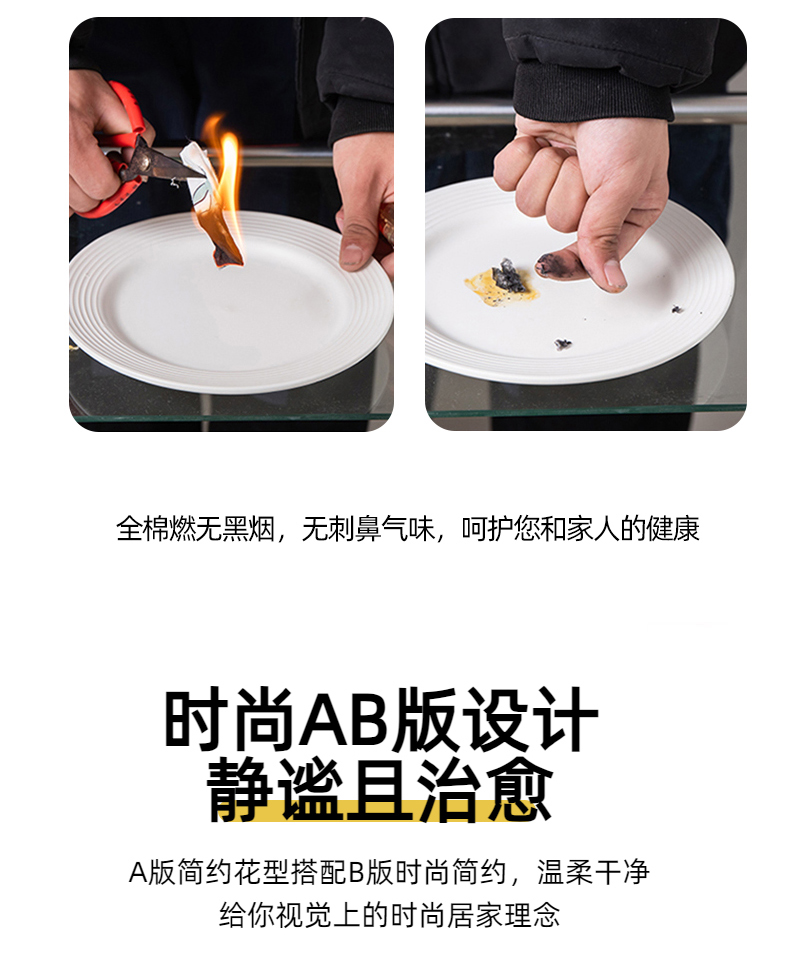 全棉燃无黑烟，无刺鼻气味，呵护您和家人的健康

时尚AB版设计
静谧且治愈

A版简约花型搭配B版时尚简约，温柔干净
给你视觉上的时尚居家理念