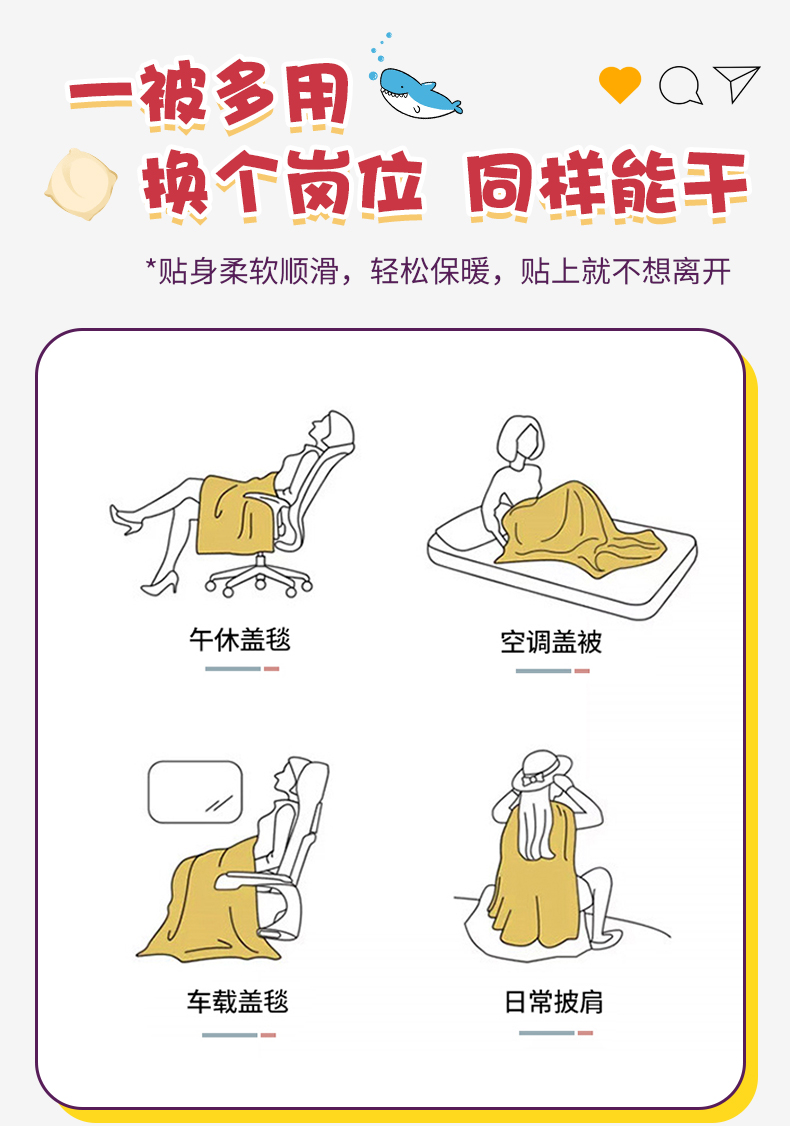 一被多用
换个岗位 同样能干

*贴身柔软顺滑，轻松保暖，贴上就不想离开

午休盖毯

空调盖被

车载盖毯

日常披肩