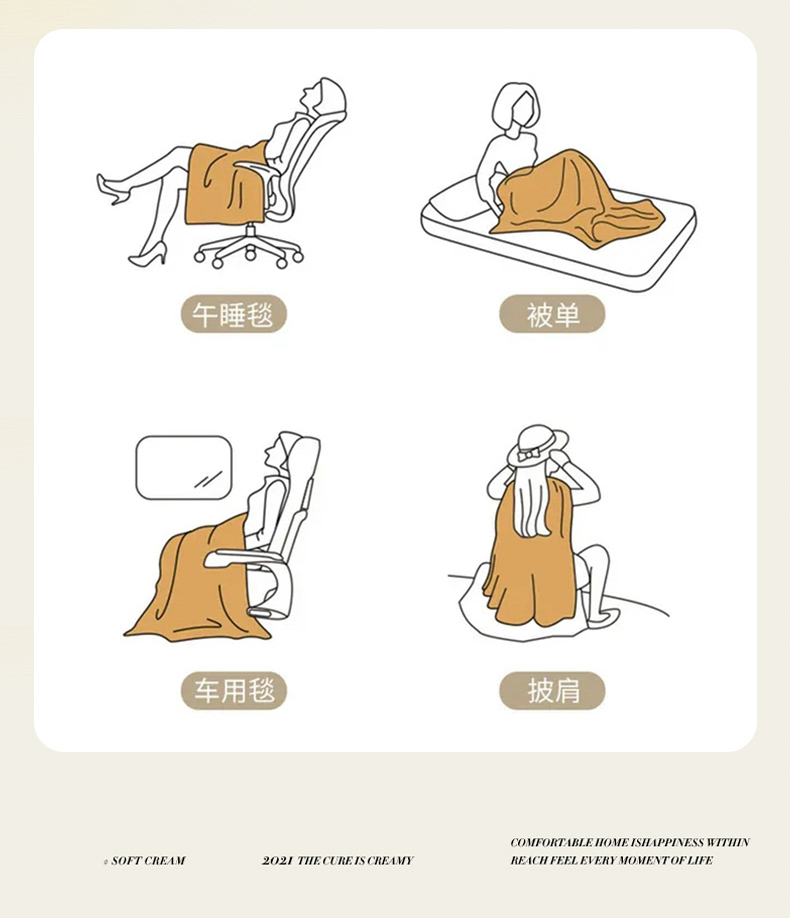 午睡毯

被单

车用毯

披肩

SOFT CREAM

2021 THE CURE IS CREAMY

COMFORTABLE HOME ISHAPPINESS WITHIN REACH FEEL EVERY MOMENT OF LIFE