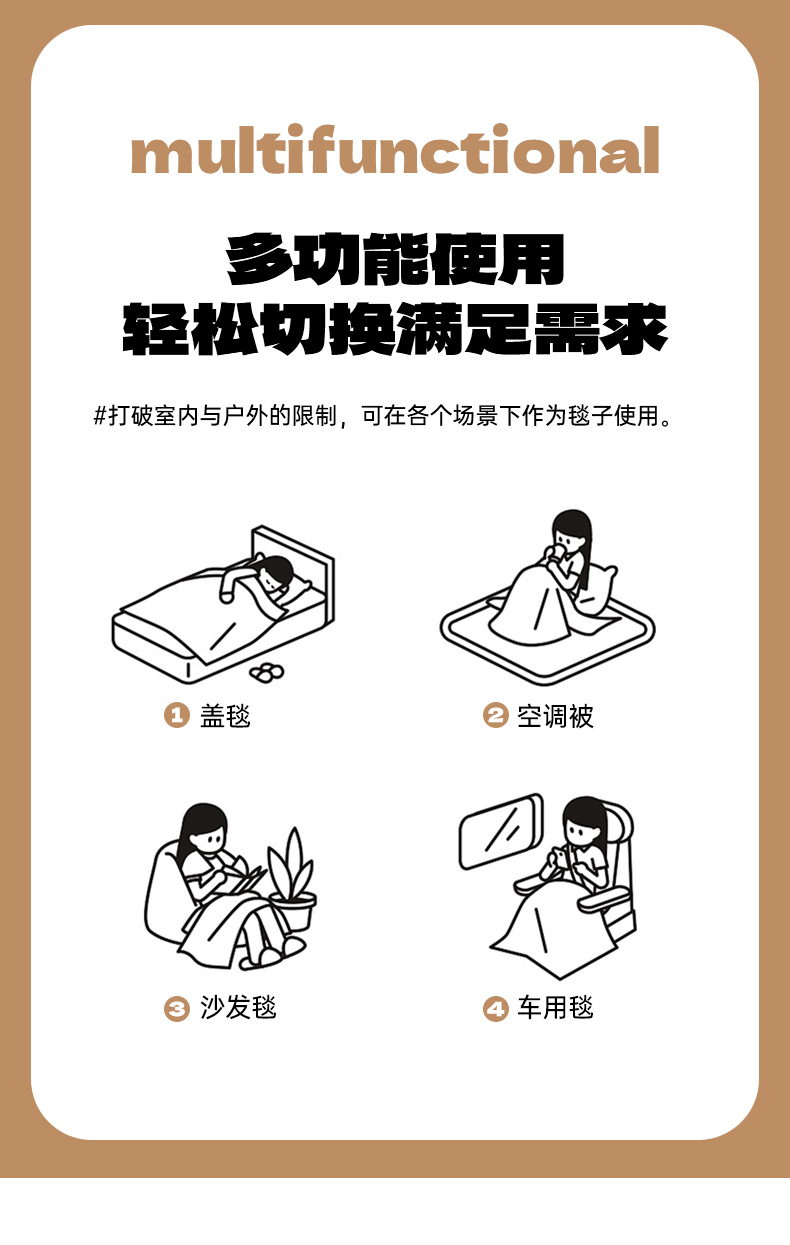 multifunctional

多功能使用
轻松切换满足需求

#打破室内与户外的限制，可在各个场景下作为毯子使用。

1 盖毯

2 空调被

3 沙发毯

4 车用毯