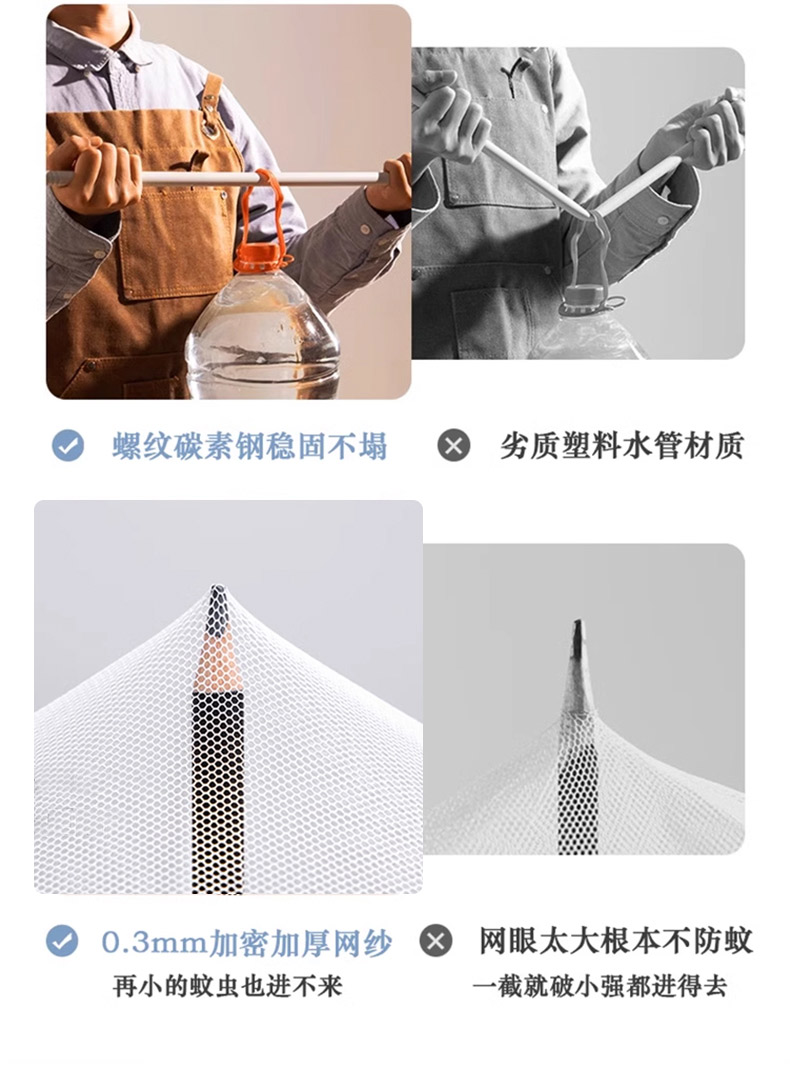 螺纹碳素钢稳固不塌

劣质塑料水管材质

0.3mm加密加厚网纱
再小的蚊虫也进不来

网眼太大根本不防蚊
一截就破小强都进得去