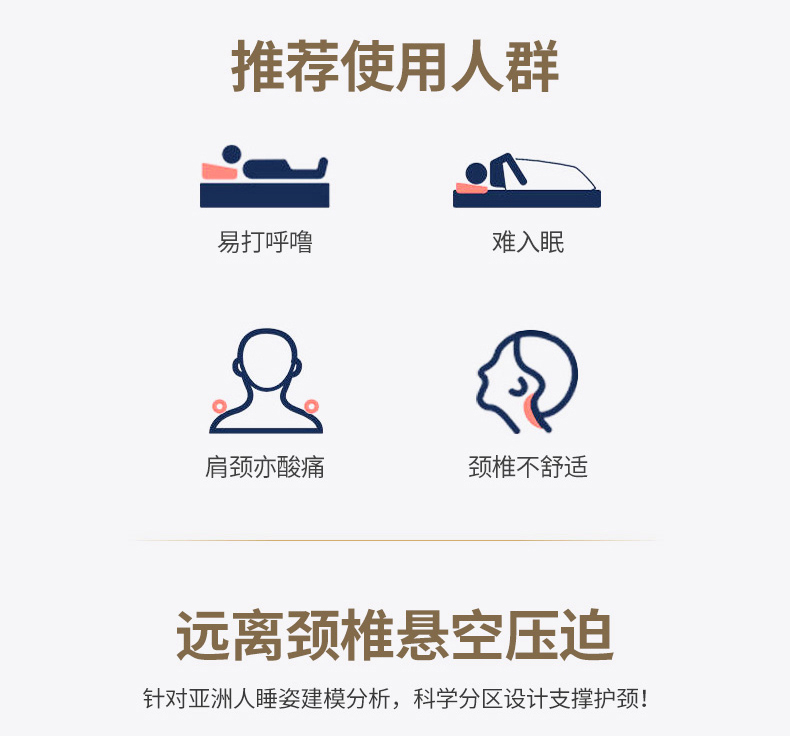 推荐使用人群

易打呼噜

难入眠

肩颈亦酸痛

颈椎不舒适

远离颈椎悬空压迫

针对亚洲人睡姿建模分析，科学分区设计支撑护颈！