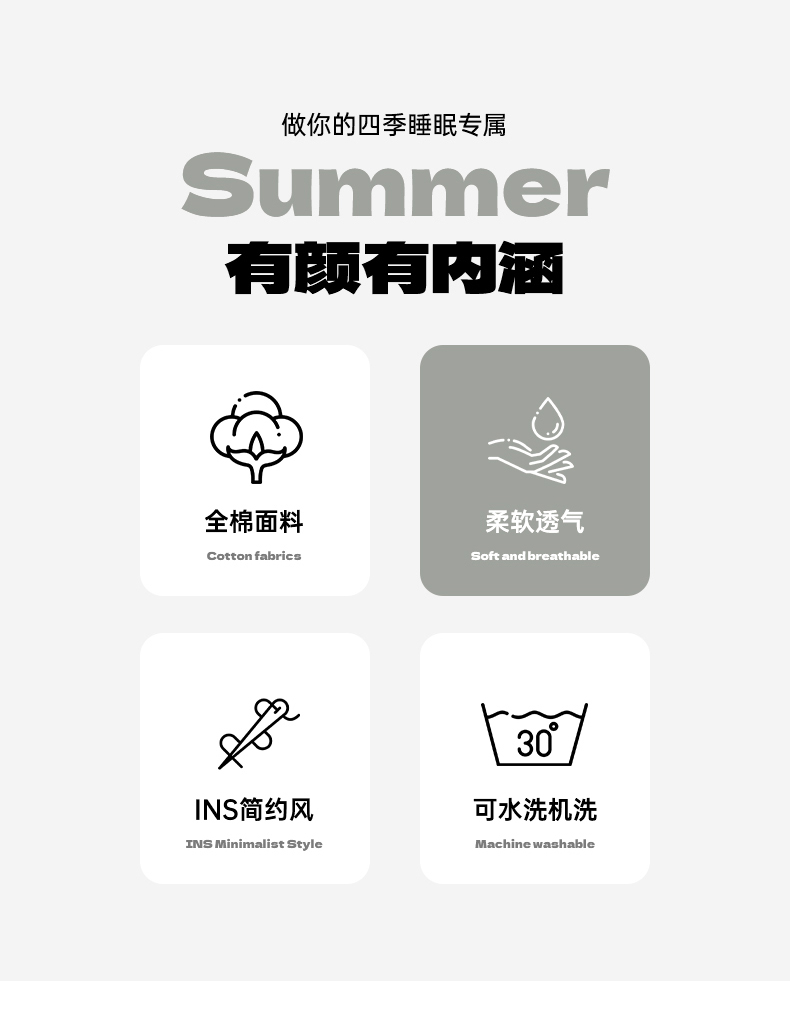 做你的四季睡眠专属

Summer

有颜有内涵

全棉面料

Cotton fabrics

柔软透气

Soft and breathable

INS简约风

INS Minimalist Style

30°

可水洗机洗

Machine washable