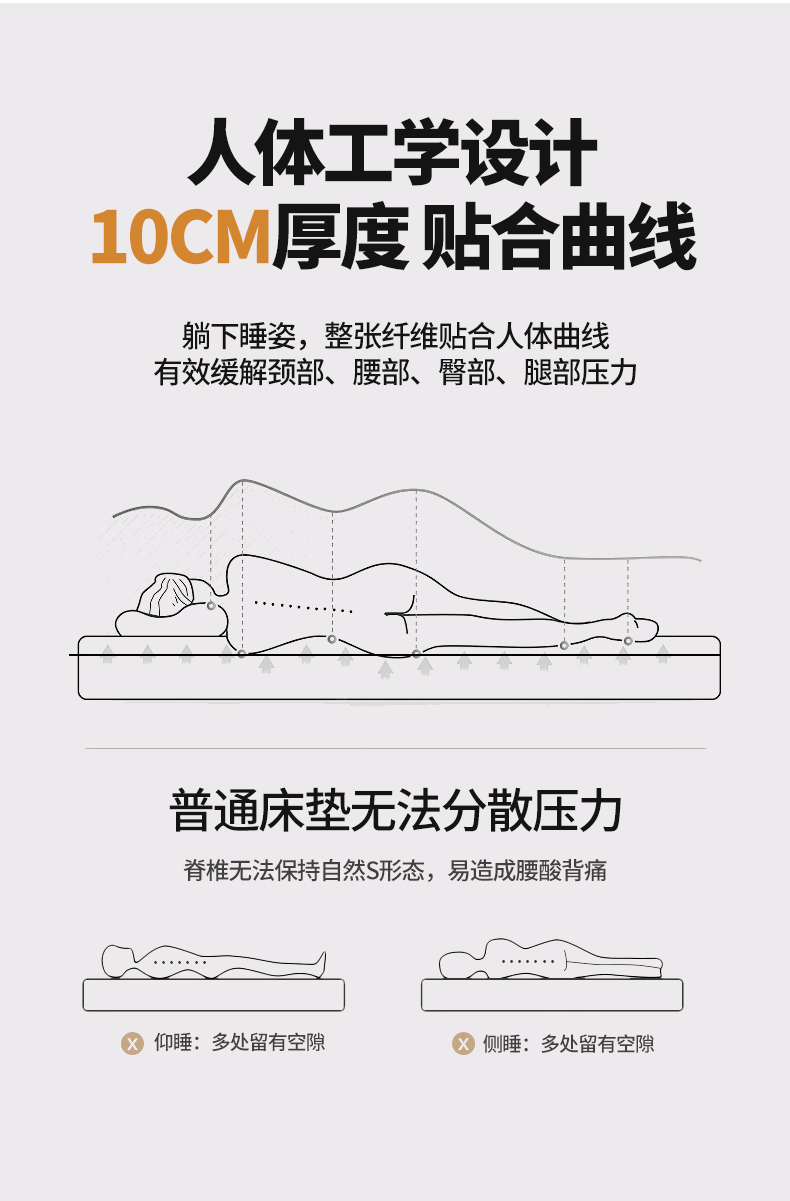 人体工学设计
10CM厚度 贴合曲线

躺下睡姿，整张纤维贴合人体曲线
有效缓解颈部、腰部、臀部、腿部压力

普通床垫无法分散压力

脊椎无法保持自然S形态，易造成腰酸背痛

X 仰睡：多处留有空隙

X 侧睡：多处留有空隙