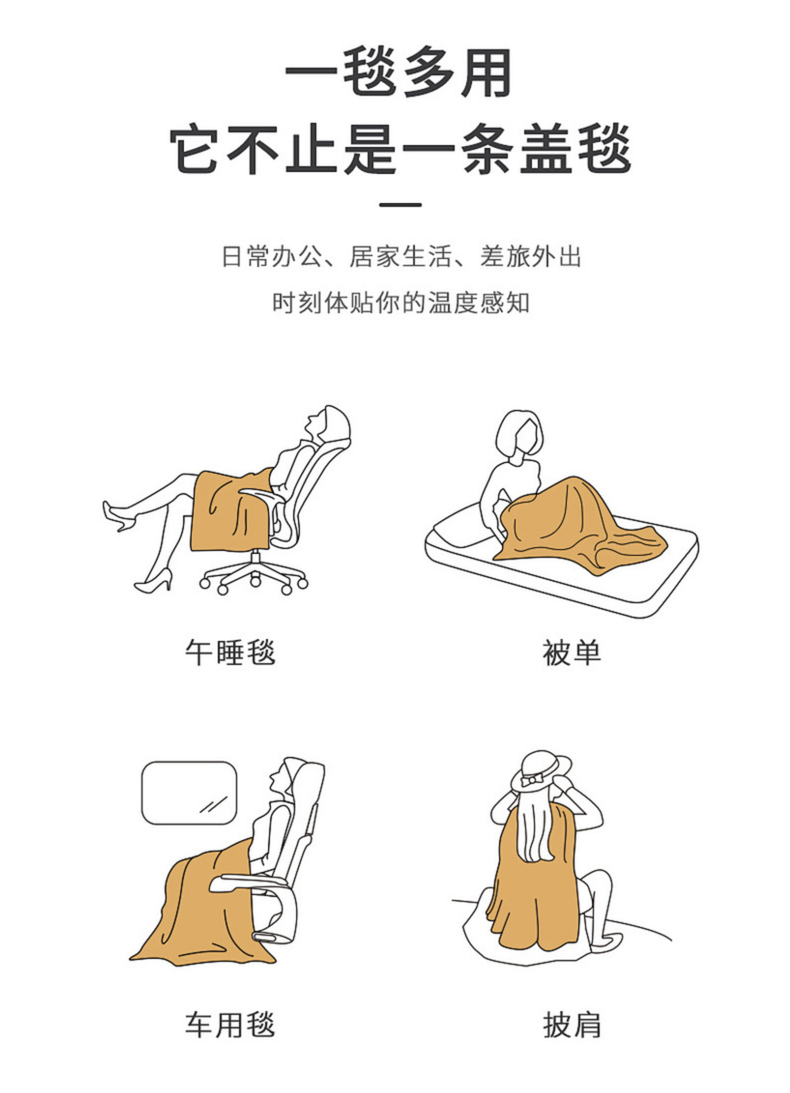 一毯多用
它不止是一条盖毯

日常办公、居家生活、差旅外出
时刻体贴你的温度感知

午睡毯

被单

车用毯

披肩