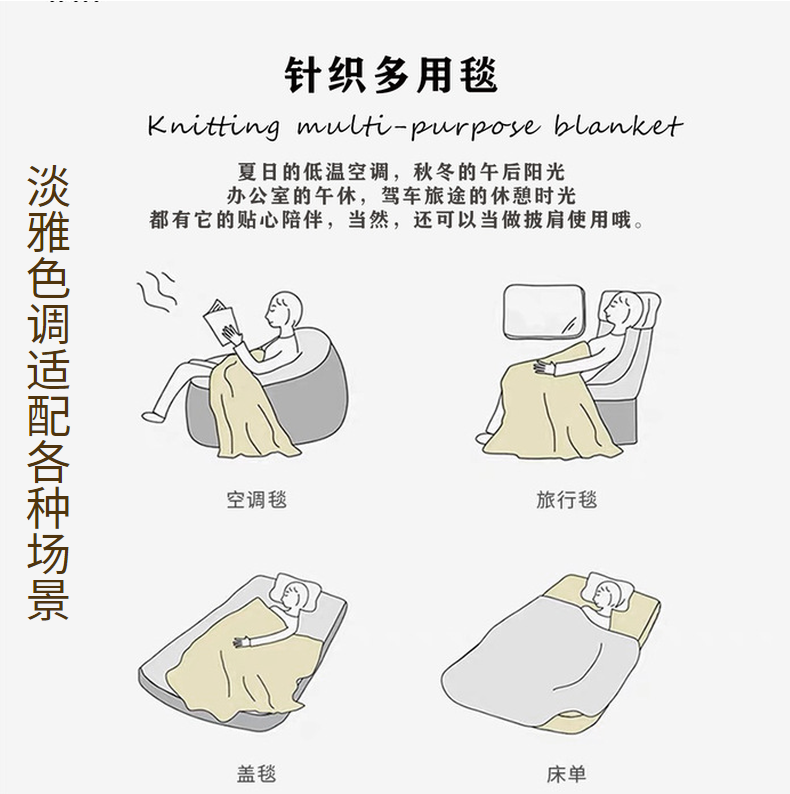 针织多用毯
Knitting multi-purpose blanket

夏日的低温空调，秋冬的午后阳光
办公室的午休，驾车旅途的休憩时光
都有它的贴心陪伴，当然，还可以当做披肩使用哦。

淡雅色调适配各种场景

空调毯

旅行毯

盖毯

床单