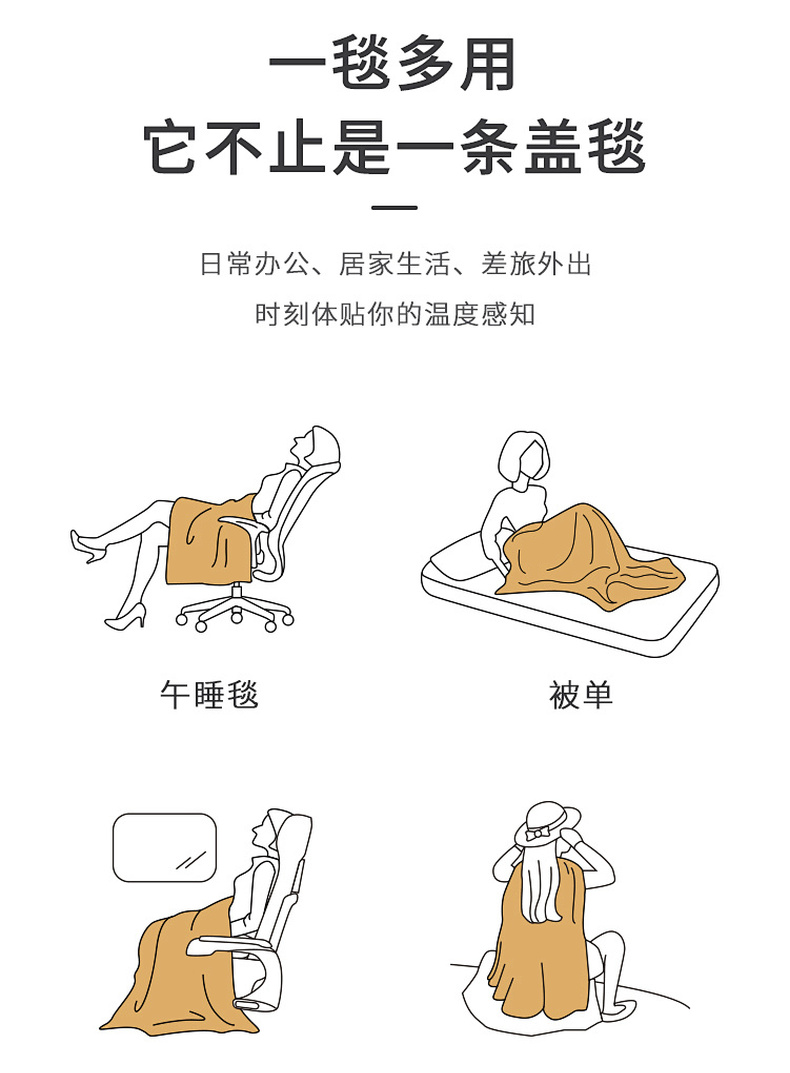 一毯多用
它不止是一条盖毯

日常办公、居家生活、差旅外出
时刻体贴你的温度感知

午睡毯

被单