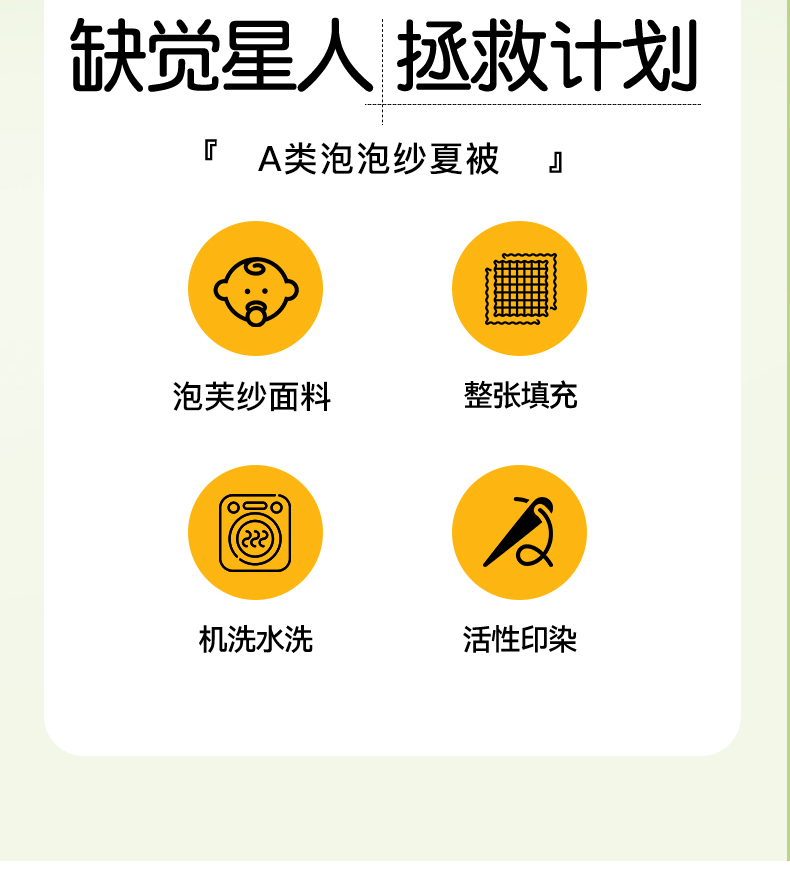 缺觉星人 拯救计划

『 A类泡泡纱夏被 』

泡芙纱面料

整张填充

机洗水洗

活性印染