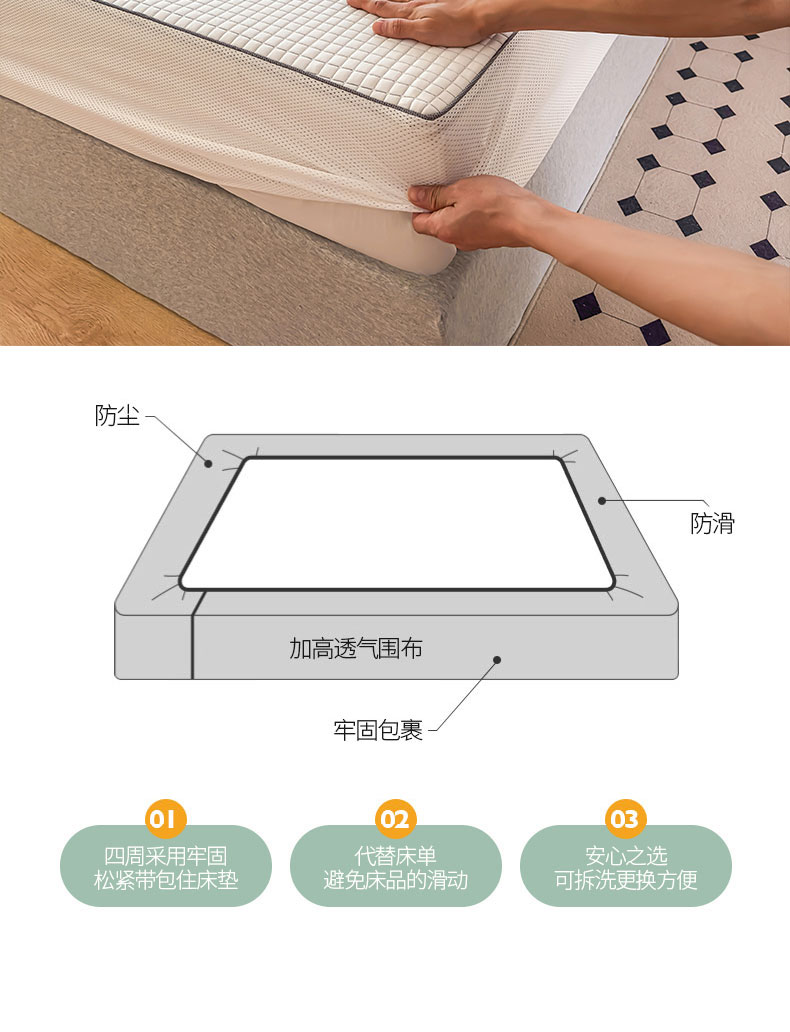 防尘

防滑

加高透气围布

牢固包裹

01
四周采用牢固
松紧带包住床垫

02
代替床单
避免床品的滑动

03
安心之选
可拆洗更换方便