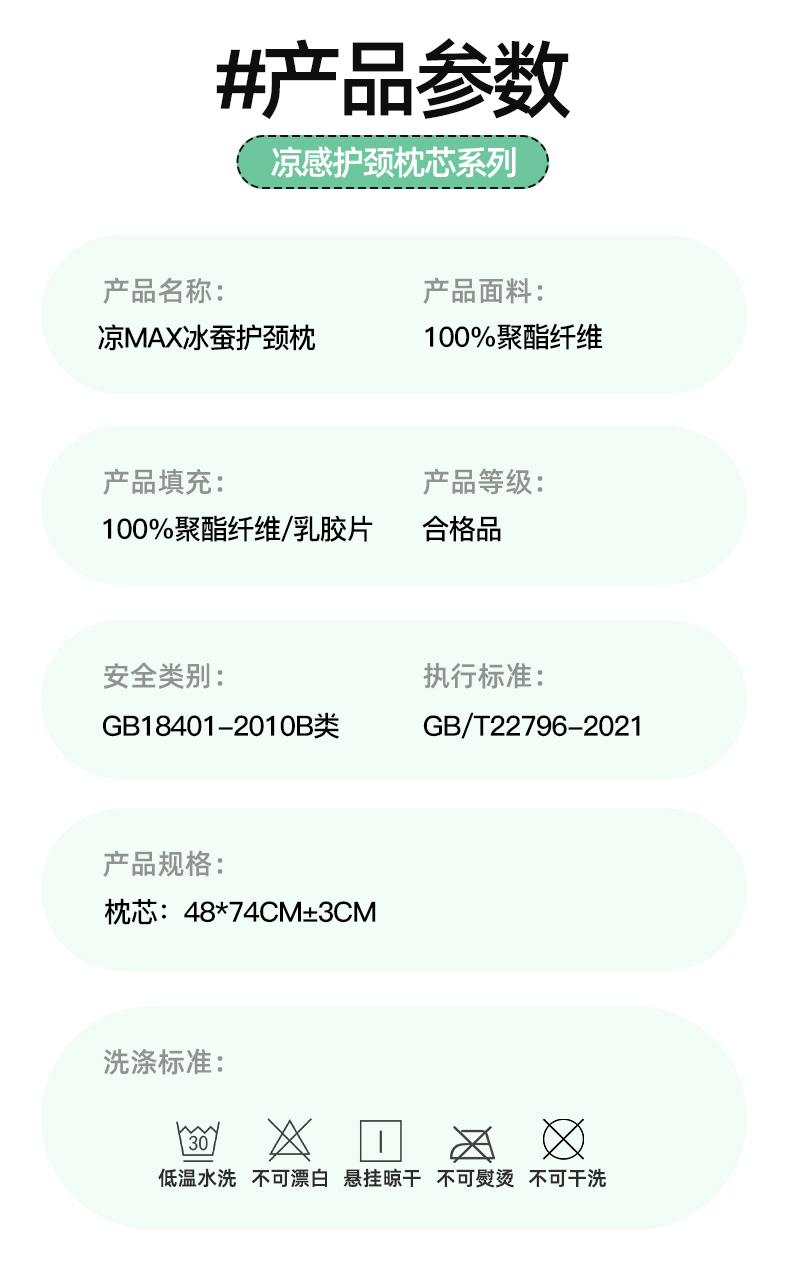 #产品参数

凉感护颈枕芯系列

产品名称：
凉MAX冰蚕护颈枕

产品面料：
100%聚酯纤维

产品填充：
100%聚酯纤维/乳胶片

产品等级：
合格品

安全类别：
GB18401-2010B类

执行标准：
GB/T22796-2021

产品规格：
枕芯：48*74CM±3CM

洗涤标准：

30

低温水洗 不可漂白 悬挂晾干 不可熨烫 不可干洗