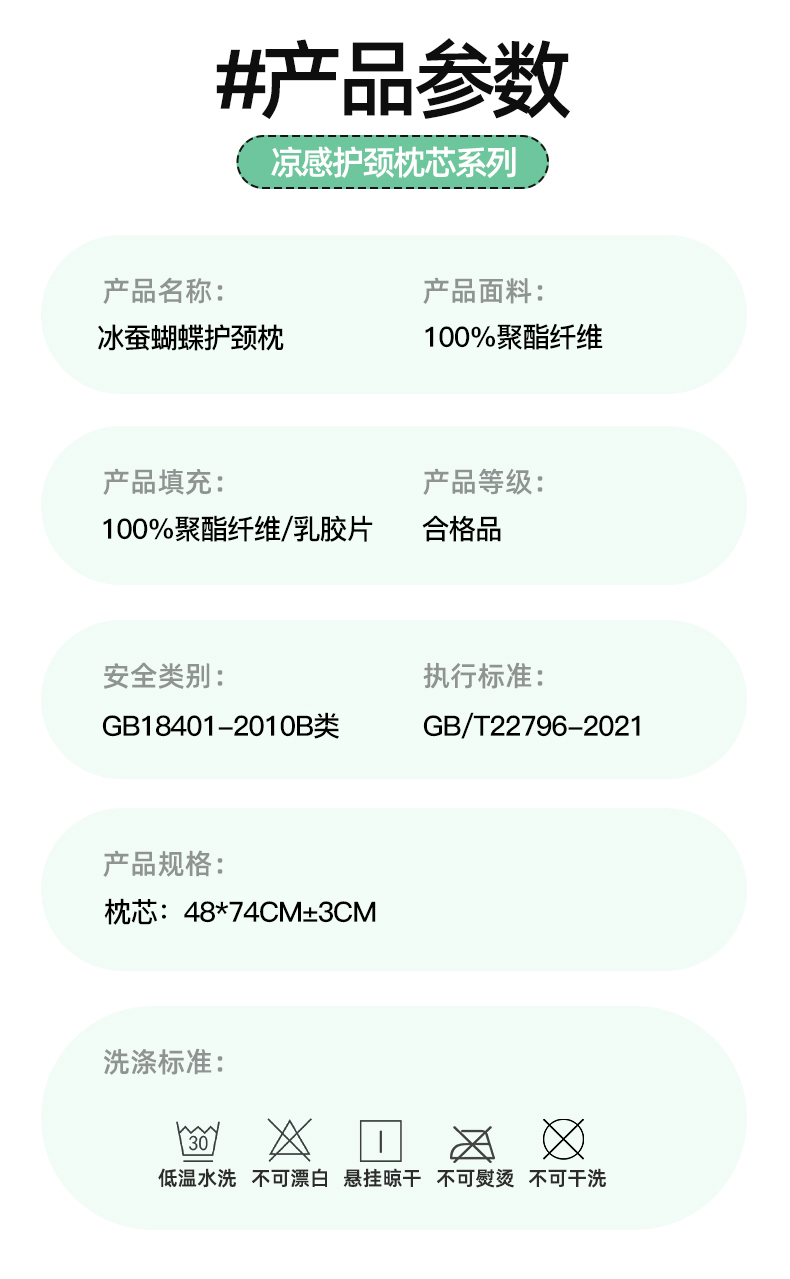 #产品参数

凉感护颈枕芯系列

产品名称：
冰蚕蝴蝶护颈枕

产品面料：
100%聚酯纤维

产品填充：
100%聚酯纤维/乳胶片

产品等级：
合格品

安全类别：
GB18401-2010B类

执行标准：
GB/T22796-2021

产品规格：
枕芯：48*74CM±3CM

洗涤标准：

30
低温水洗 不可漂白 悬挂晾干 不可熨烫 不可干洗