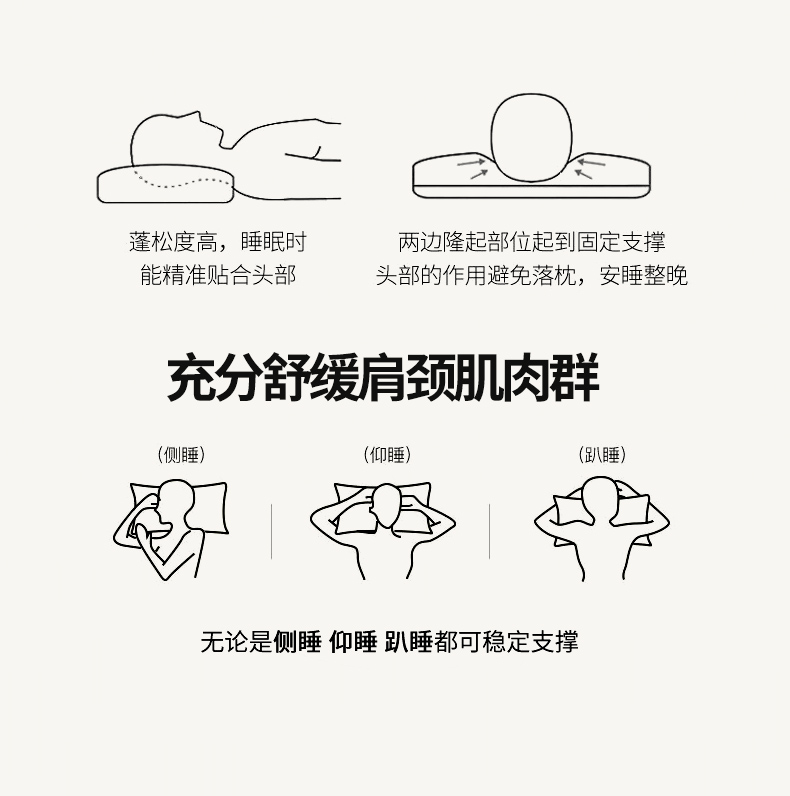 蓬松度高，睡眠时
能精准贴合头部

两边隆起部位起到固定支撑
头部的作用避免落枕，安睡整晚

充分舒缓肩颈肌肉群

（侧睡）

（仰睡）

（趴睡）

无论是侧睡 仰睡 趴睡都可稳定支撑