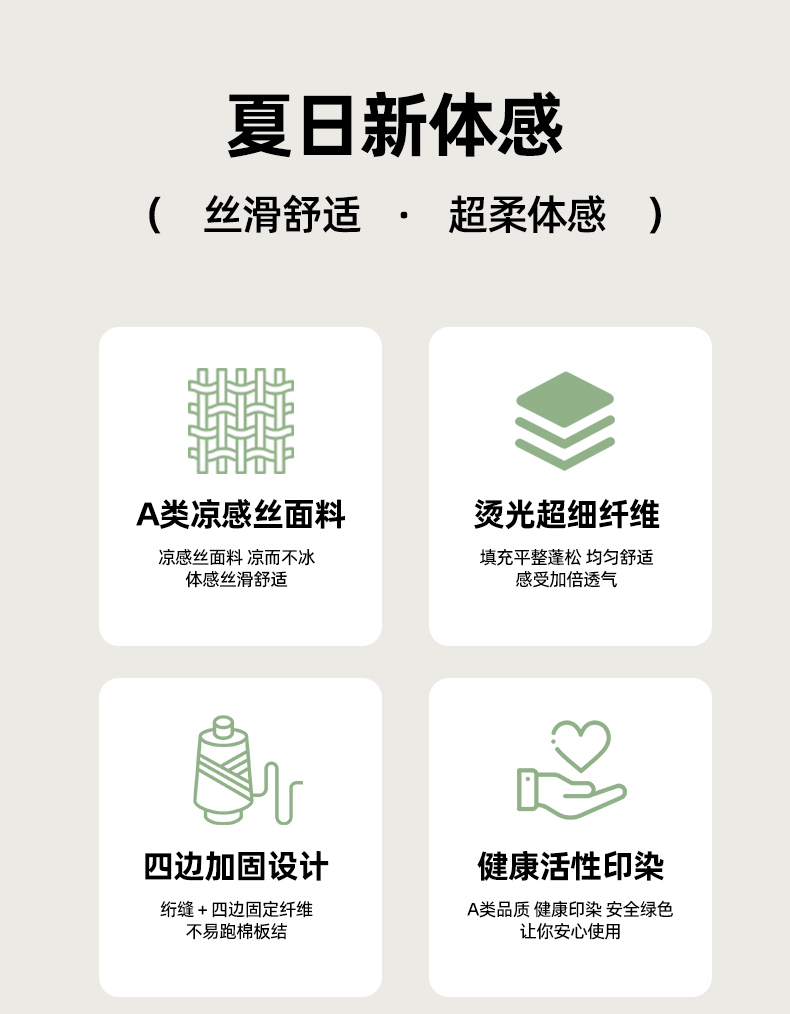 夏日新体感

( 丝滑舒适 · 超柔体感 )

A类凉感丝面料

凉感丝面料 凉而不冰
体感丝滑舒适

烫光超细纤维

填充平整蓬松 均匀舒适
感受加倍透气

四边加固设计

绗缝+四边固定纤维
不易跑棉板结

健康活性印染

A类品质 健康印染 安全绿色
让你安心使用