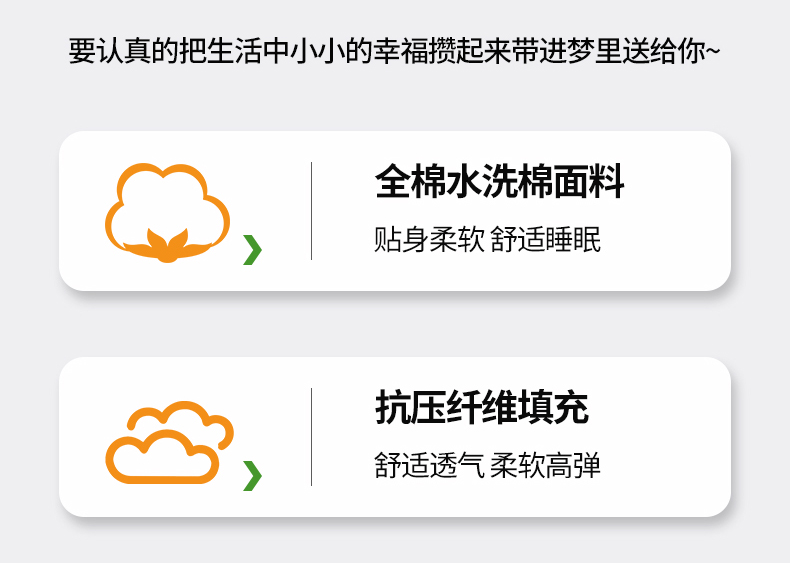 要认真的把生活中小小的幸福攒起来带进梦里送给你~

全棉水洗棉面料

贴身柔软 舒适睡眠

抗压纤维填充

舒适透气 柔软高弹