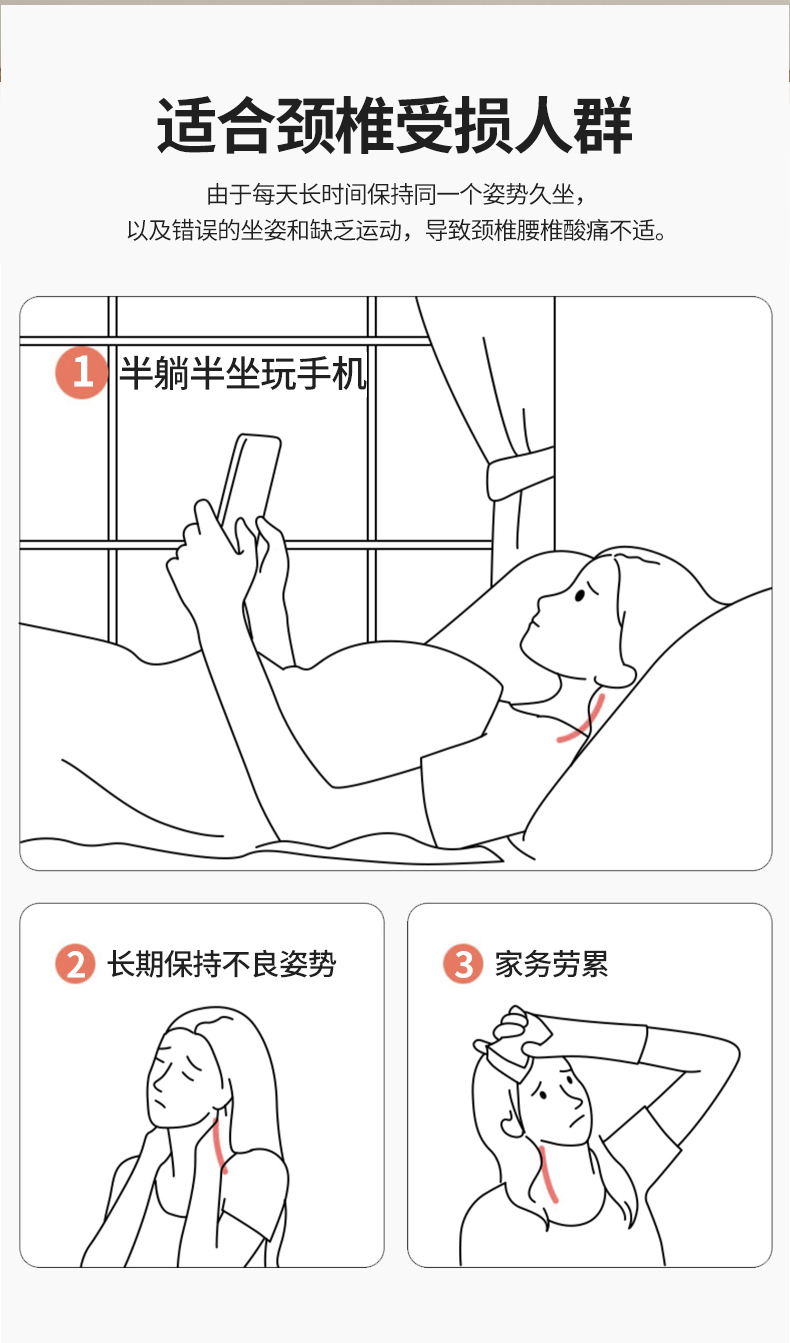 适合颈椎受损人群

由于每天长时间保持同一个姿势久坐，
以及错误的坐姿和缺乏运动，导致颈椎腰椎酸痛不适。

1 半躺半坐玩手机

2 长期保持不良姿势

3 家务劳累