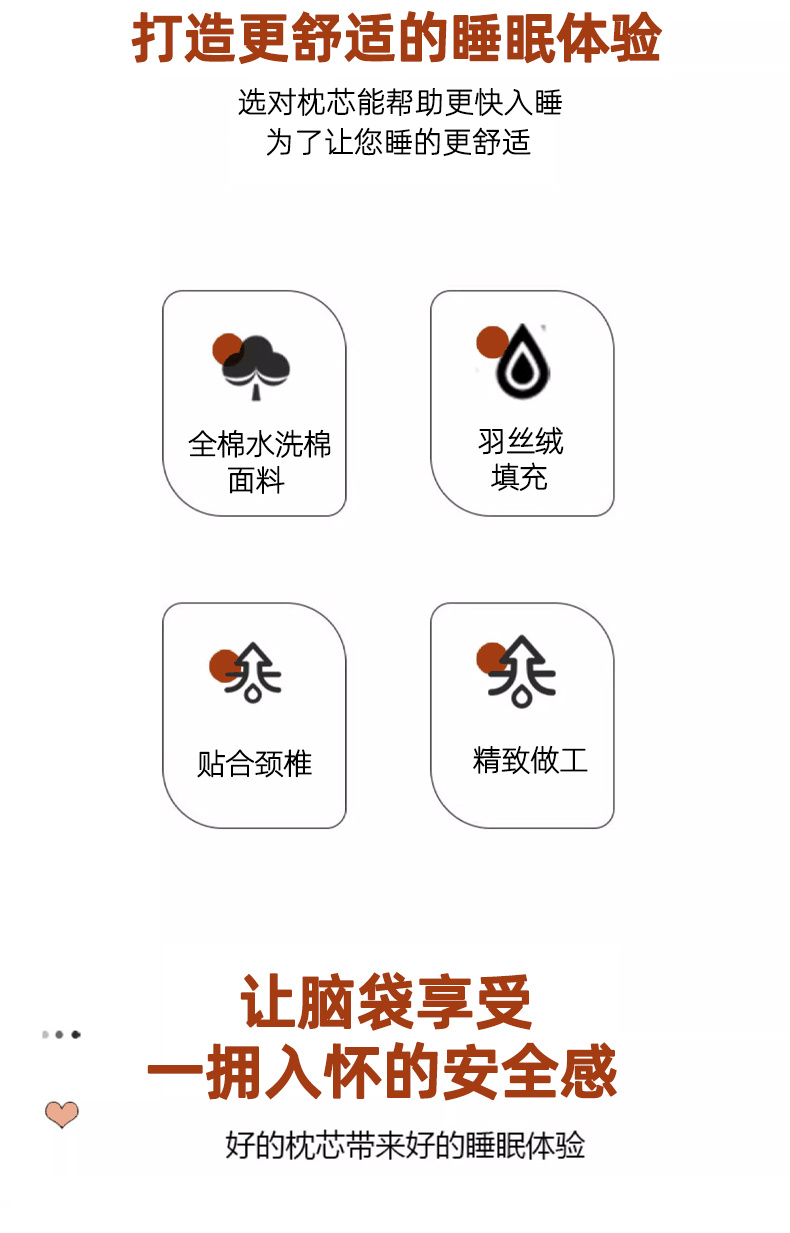 打造更舒适的睡眠体验

选对枕芯能帮助更快入睡
为了让您睡的更舒适

全棉水洗棉
面料

羽丝绒
填充

贴合颈椎

精致做工

让脑袋享受
一拥入怀的安全感

好的枕芯带来好的睡眠体验