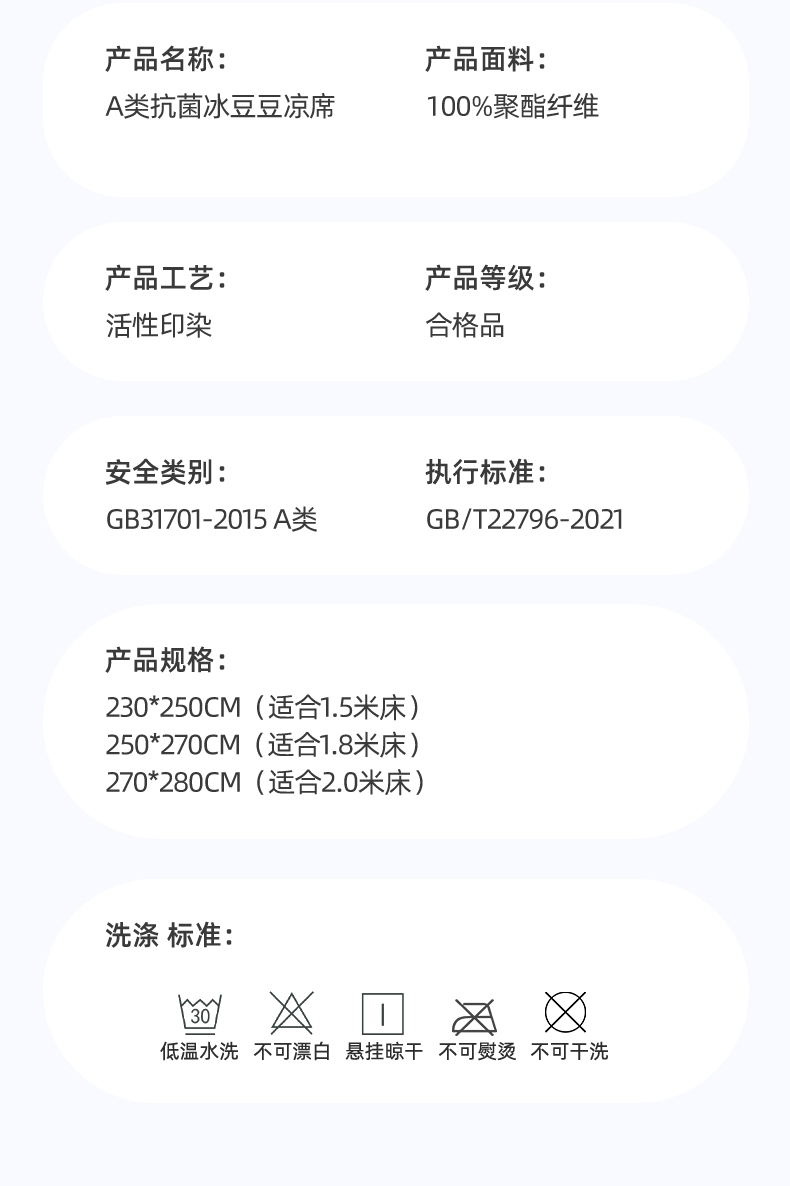 产品名称：
A类抗菌冰豆豆凉席

产品面料：
100%聚酯纤维

产品工艺：
活性印染

产品等级：
合格品

安全类别：
GB31701-2015 A类

执行标准：
GB/T22796-2021

产品规格：
230*250CM（适合1.5米床）
250*270CM（适合1.8米床）
270*280CM（适合2.0米床）

洗涤 标准：

30
低温水洗 不可漂白 悬挂晾干 不可熨烫 不可干洗