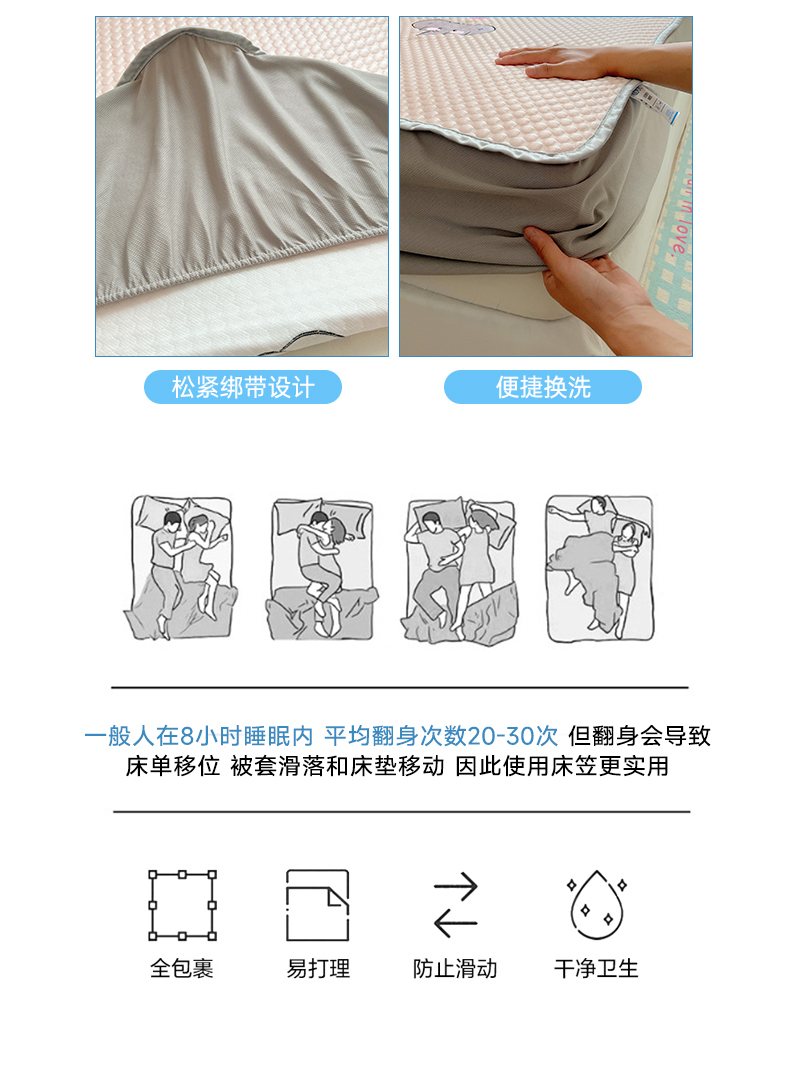 松紧绑带设计

便捷换洗

一般人在8小时睡眠内 平均翻身次数20-30次 但翻身会导致床单移位 被套滑落和床垫移动 因此使用床笠更实用

全包裹

易打理

防止滑动

干净卫生