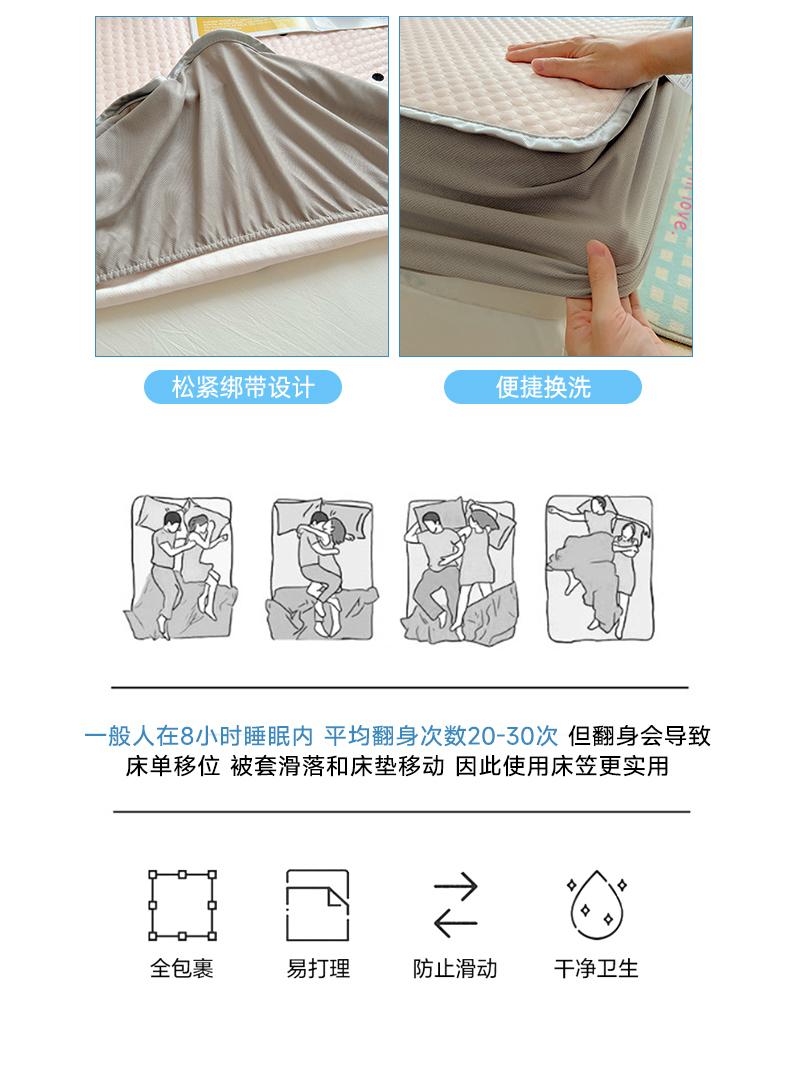 松紧绑带设计

便捷换洗

一般人在8小时睡眠内 平均翻身次数20-30次 但翻身会导致床单移位 被套滑落和床垫移动 因此使用床笠更实用

全包裹

易打理

防止滑动

干净卫生