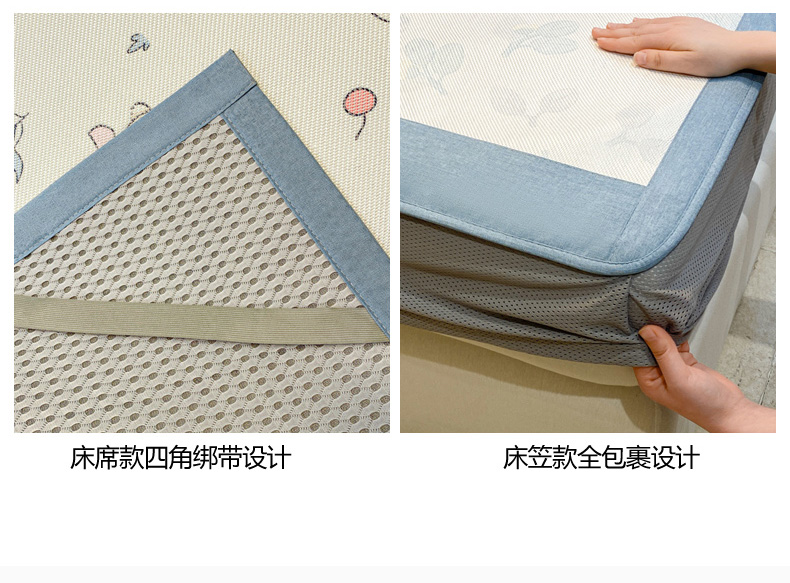 床席款四角绑带设计

床笠款全包裹设计