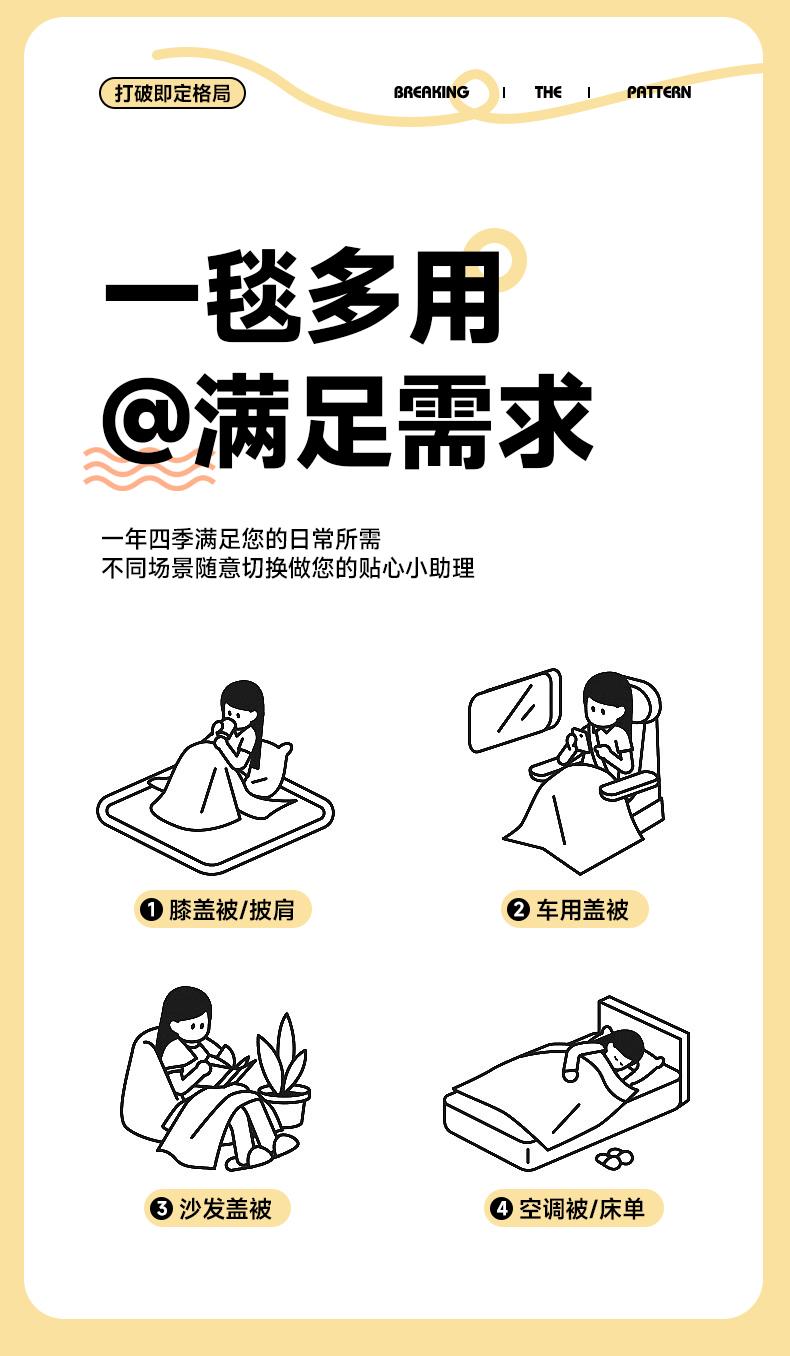 打破即定格局

BREAKING | THE | PATTERN

一毯多用
@满足需求

一年四季满足您的日常所需
不同场景随意切换做您的贴心小助理

❶ 膝盖被/披肩

❷ 车用盖被

❸ 沙发盖被

❹ 空调被/床单