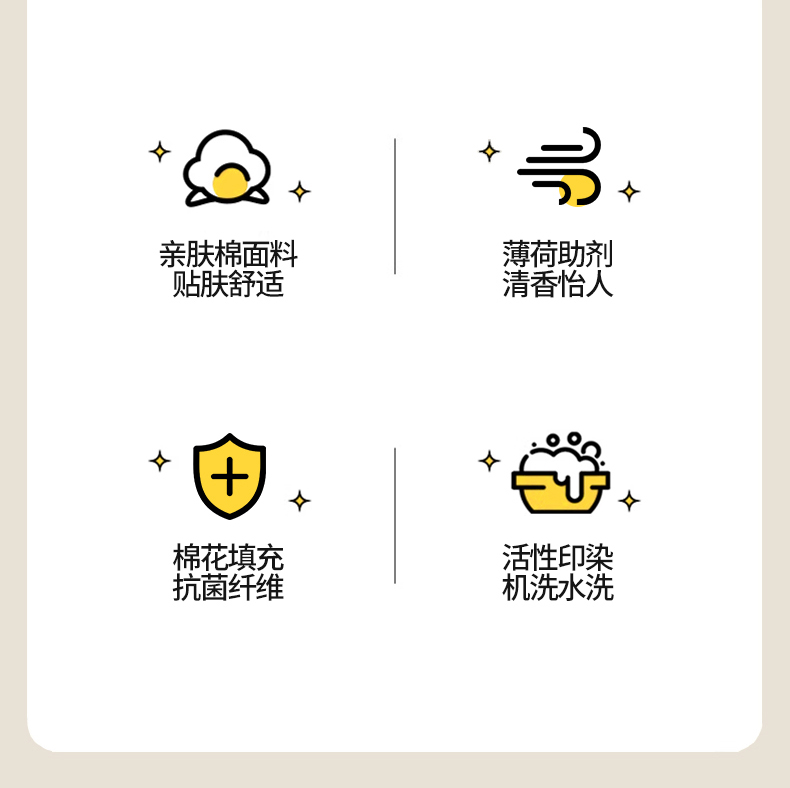 亲肤棉面料
贴肤舒适

薄荷助剂
清香怡人

棉花填充
抗菌纤维

活性印染
机洗水洗