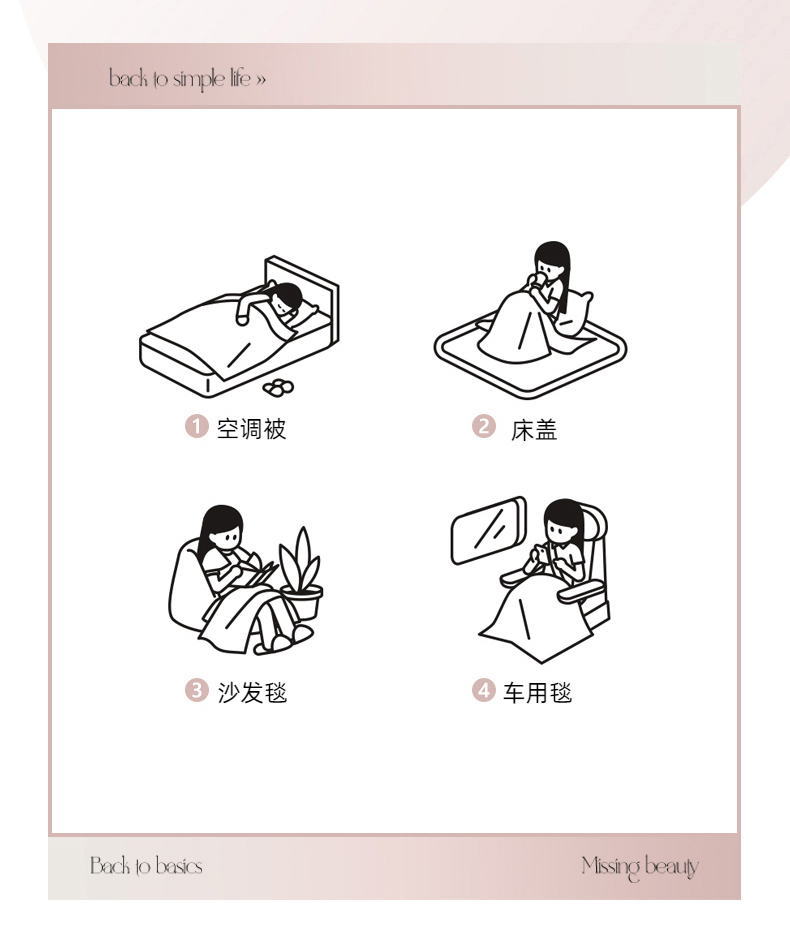 back to simple life »

1 空调被

2 床盖

3 沙发毯

4 车用毯

Back to basics

Missing beauty