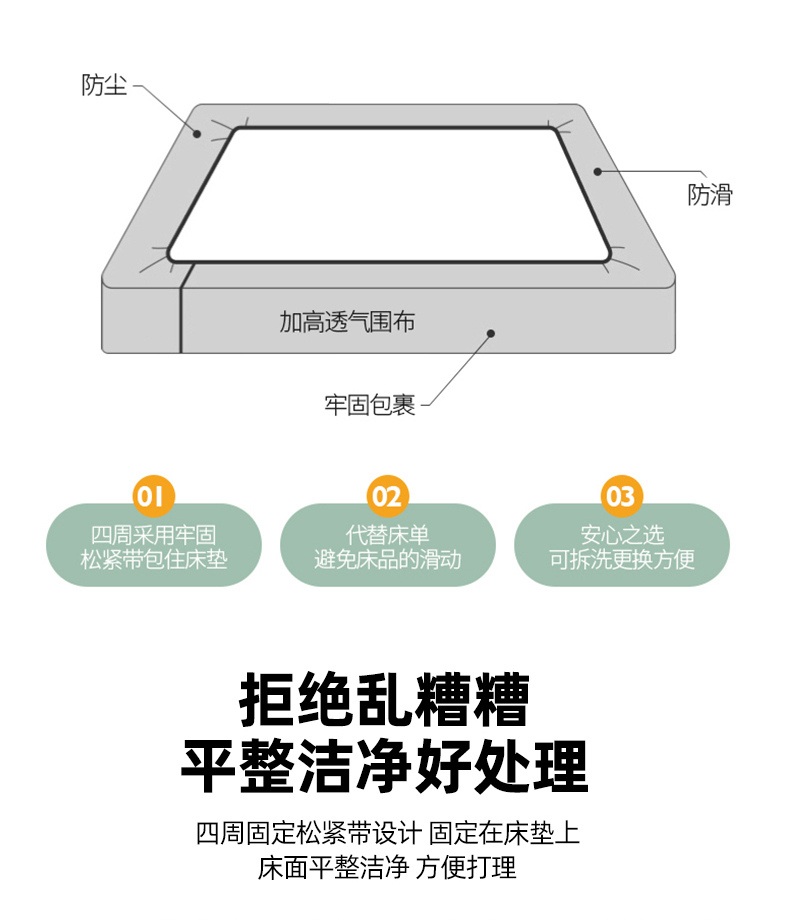 防尘

防滑

加高透气围布

牢固包裹

01
四周采用牢固
松紧带包住床垫

02
代替床单
避免床品的滑动

03
安心之选
可拆洗更换方便

拒绝乱糟糟
平整洁净好处理

四周固定松紧带设计 固定在床垫上
床面平整洁净 方便打理