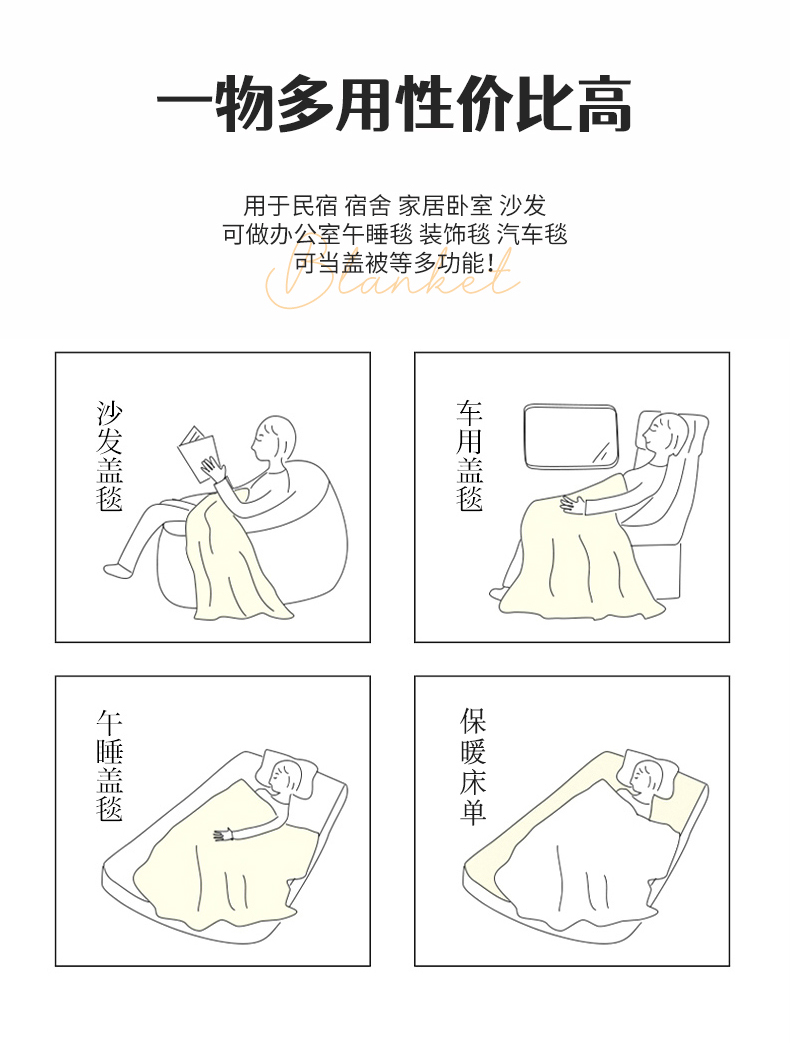 一物多用性价比高

用于民宿 宿舍 家居卧室 沙发
可做办公室午睡毯 装饰毯 汽车毯
可当盖被等多功能！

Blanket

沙发盖毯

车用盖毯

午睡盖毯

保暖床单