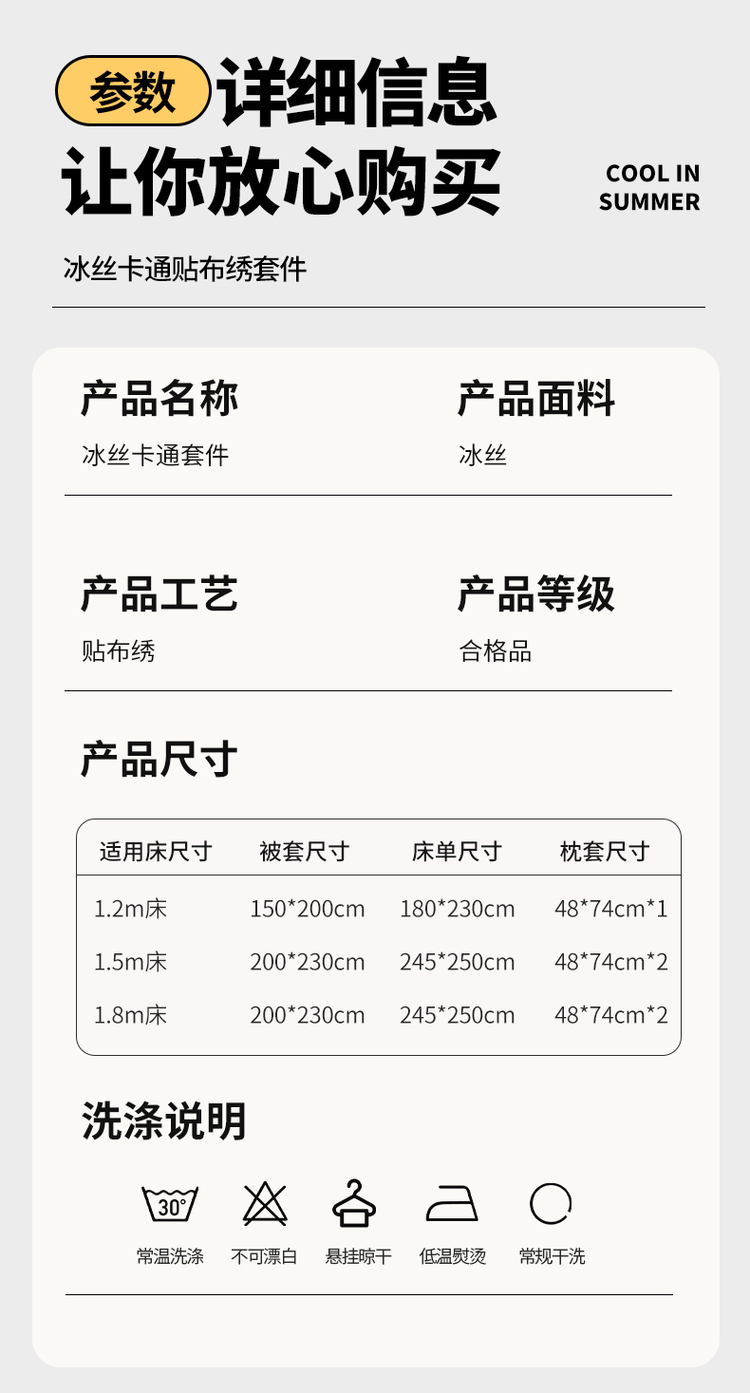 参数 详细信息
让你放心购买

COOL IN
SUMMER

冰丝卡通贴布绣套件

产品名称
冰丝卡通套件

产品面料
冰丝

产品工艺
贴布绣

产品等级
合格品

产品尺寸

| 适用床尺寸 | 被套尺寸 | 床单尺寸 | 枕套尺寸 |
|---|---|---|---|
| 1.2m床 | 150*200cm | 180*230cm | 48*74cm*1 |
| 1.5m床 | 200*230cm | 245*250cm | 48*74cm*2 |
| 1.8m床 | 200*230cm | 245*250cm | 48*74cm*2 |

洗涤说明

30°

常温洗涤 不可漂白 悬挂晾干 低温熨烫 常规干洗