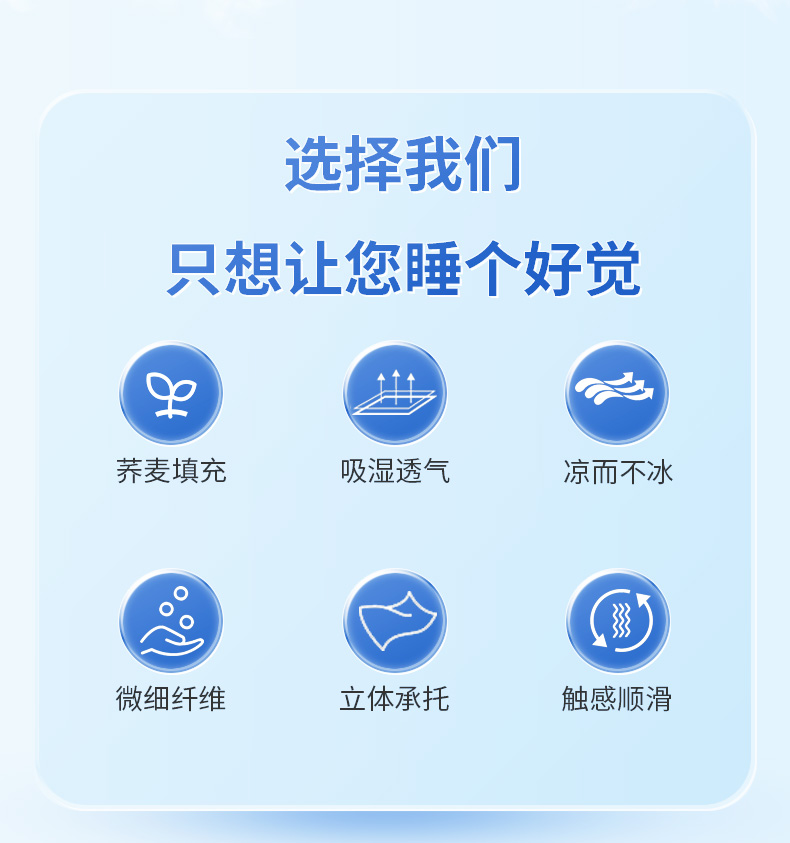 选择我们

只想让您睡个好觉

荞麦填充

吸湿透气

凉而不冰

微细纤维

立体承托

触感顺滑