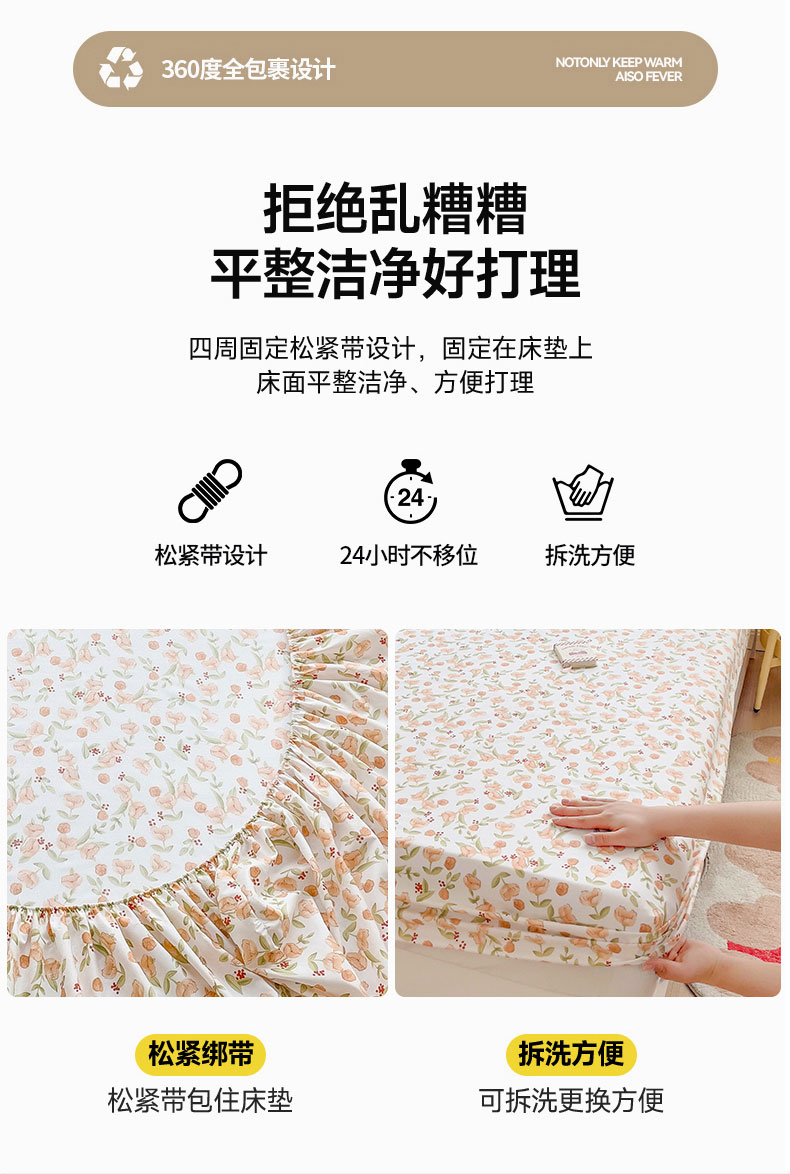 360度全包裹设计

NOTONLY KEEP WARM
AISO FEVER

拒绝乱糟糟
平整洁净好打理

四周固定松紧带设计，固定在床垫上
床面平整洁净、方便打理

24

松紧带设计

24小时不移位

拆洗方便

松紧绑带
松紧带包住床垫

拆洗方便
可拆洗更换方便