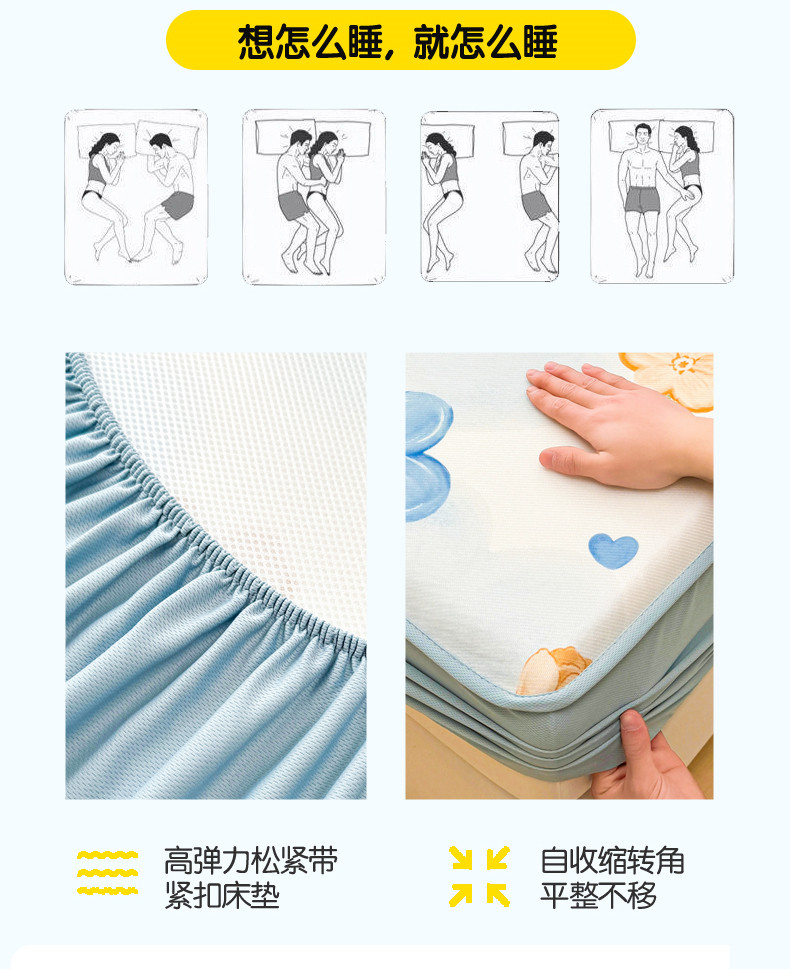 想怎么睡，就怎么睡

高弹力松紧带
紧扣床垫

自收缩转角
平整不移