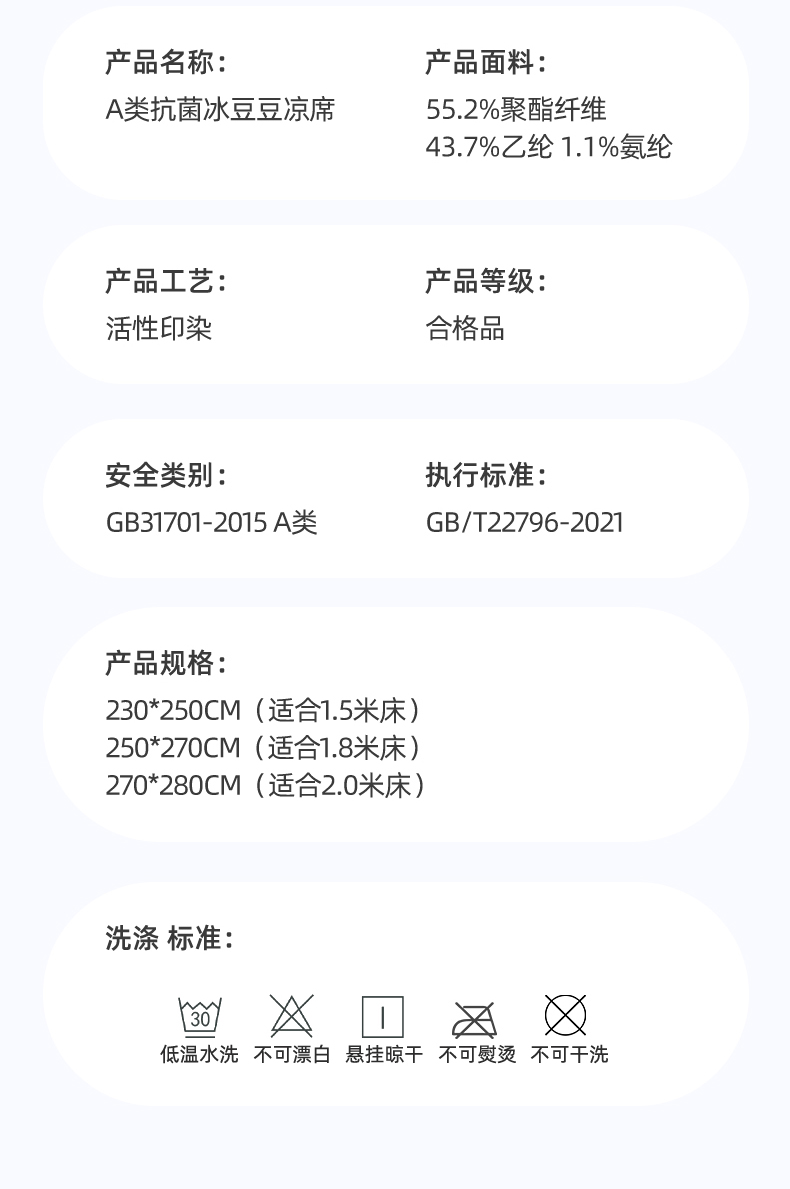 产品名称:
A类抗菌冰豆豆凉席

产品面料:
55.2%聚酯纤维
43.7%乙纶 1.1%氨纶

产品工艺:
活性印染

产品等级:
合格品

安全类别:
GB31701-2015 A类

执行标准:
GB/T22796-2021

产品规格:
230*250CM(适合1.5米床)
250*270CM(适合1.8米床)
270*280CM(适合2.0米床)

洗涤 标准:

30
低温水洗 不可漂白 悬挂晾干 不可熨烫 不可干洗