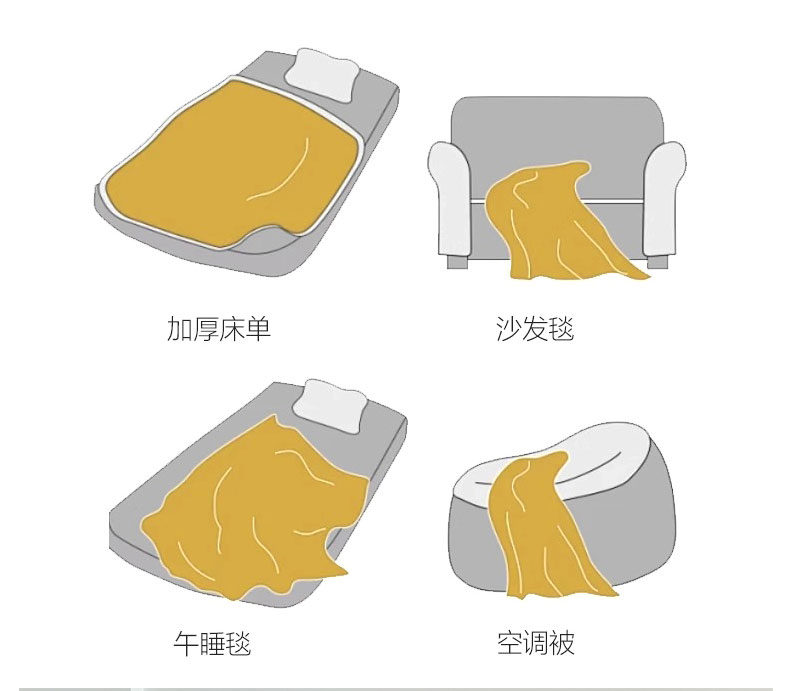 加厚床单

沙发毯

午睡毯

空调被