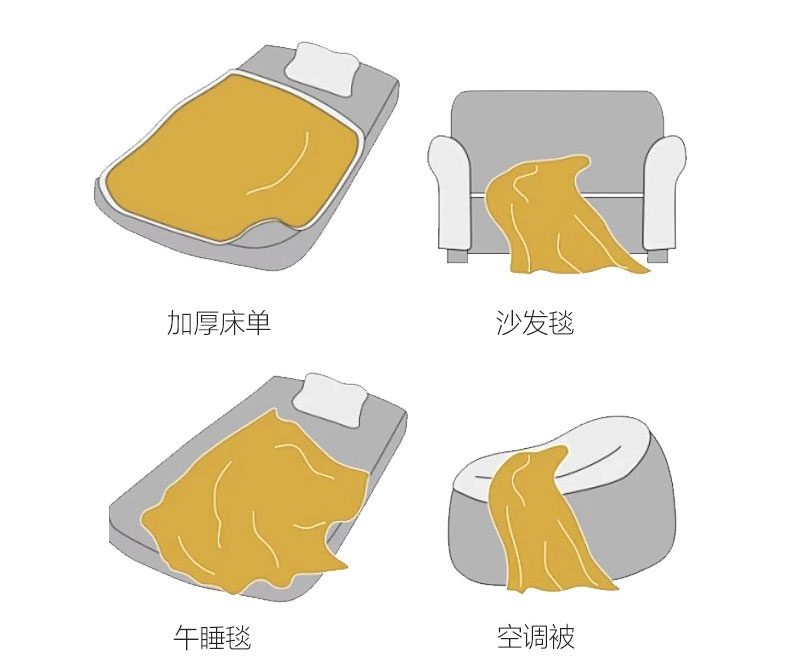 加厚床单

沙发毯

午睡毯

空调被